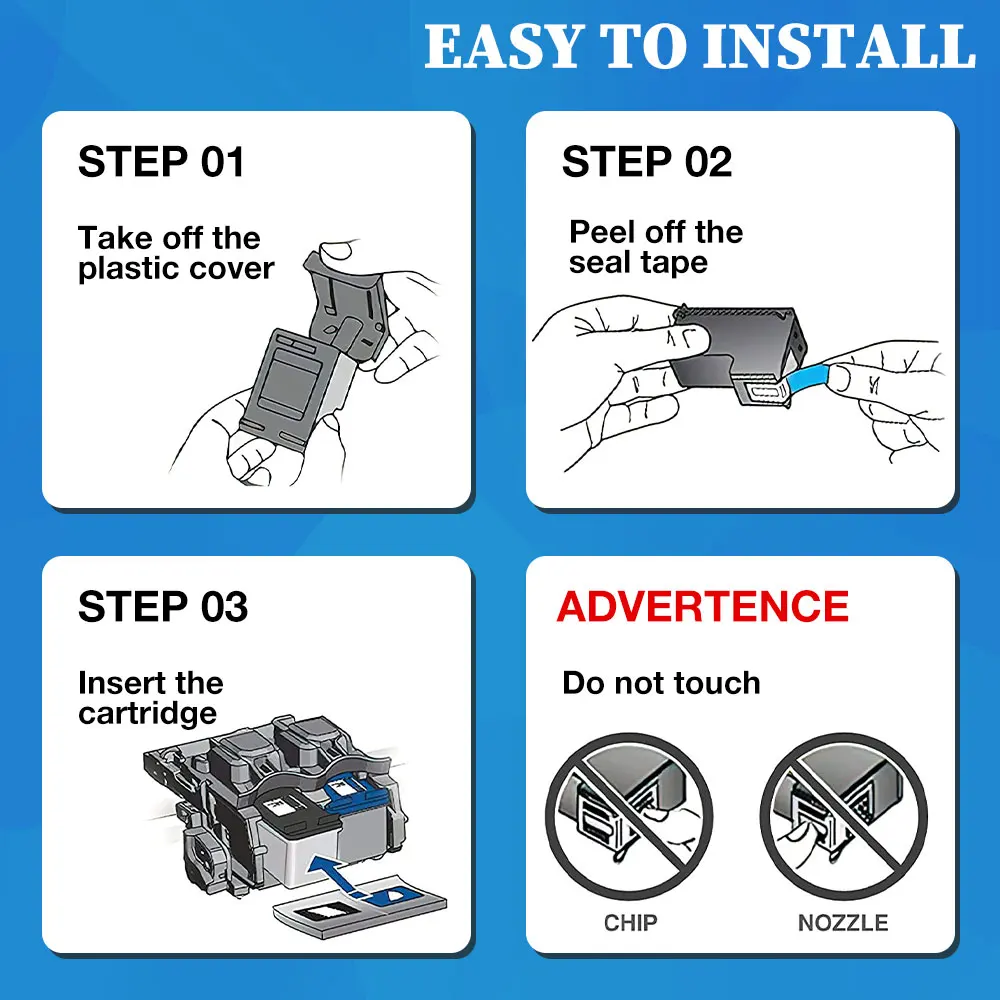 EASY TO INSTALL

STEP 01

Take off the plastic cover

STEP 02

Peel off the seal tape

STEP 03

Insert the cartridge

ADVERTENCE

Do not touch

CHIP

NOZZLE