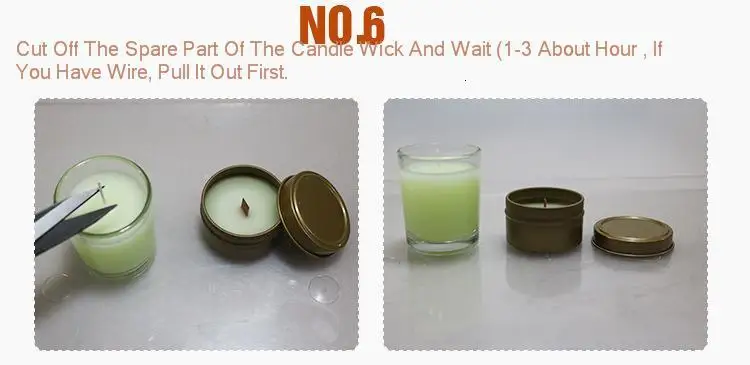 NO.6

Cut Off The Spare Part Of The Candle Wick And Wait (1-3 About Hour , If You Have Wire, Pull It Out First.