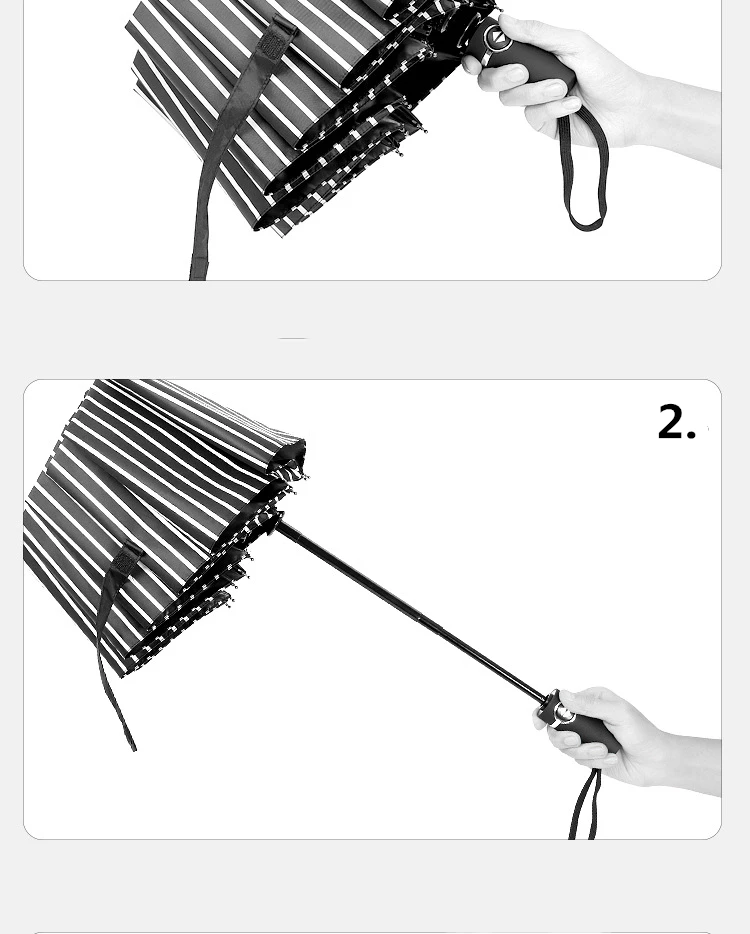 2.