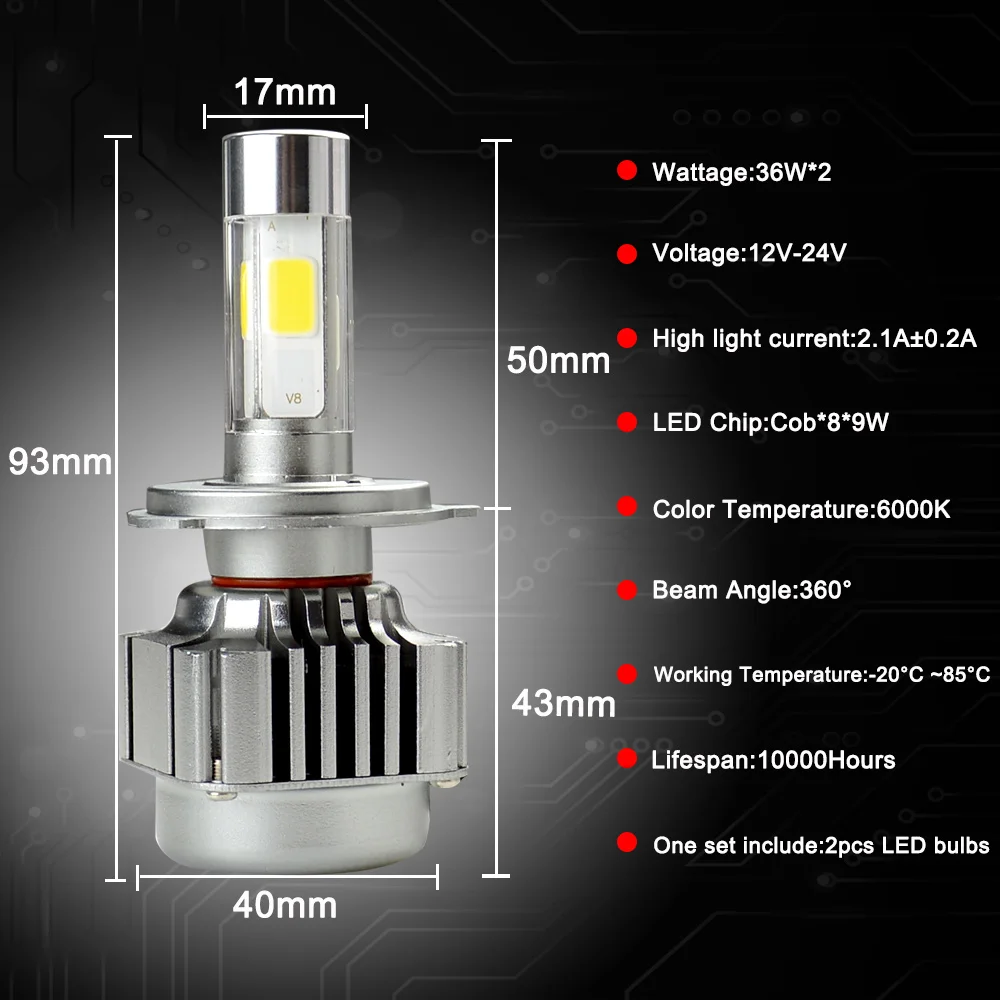 17mm

93mm

50mm

43mm

40mm

A

V8

Wattage:36W*2

Voltage:12V-24V

High light current:2.1A±0.2A

LED Chip:Cob*8*9W

Color Temperature:6000K

Beam Angle:360°

Working Temperature:-20°C ~85°C

Lifespan:10000Hours

One set include:2pcs LED bulbs