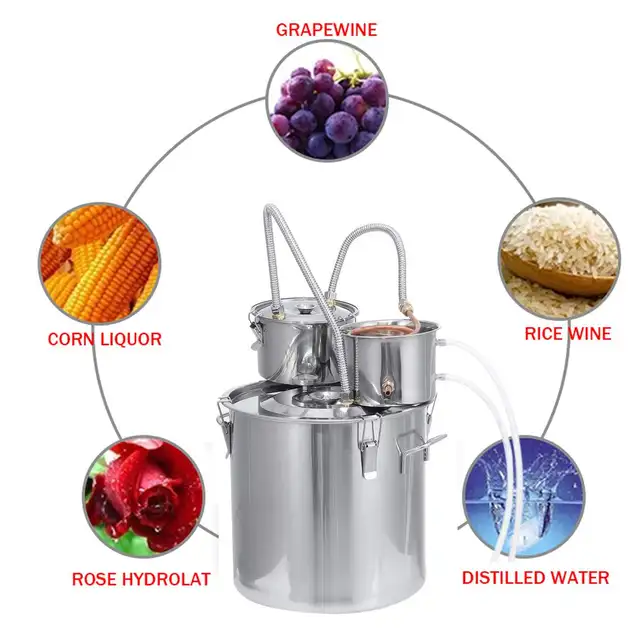 GRAPEWINE

CORN LIQUOR

RICE WINE

ROSE HYDROLAT

DISTILLED WATER