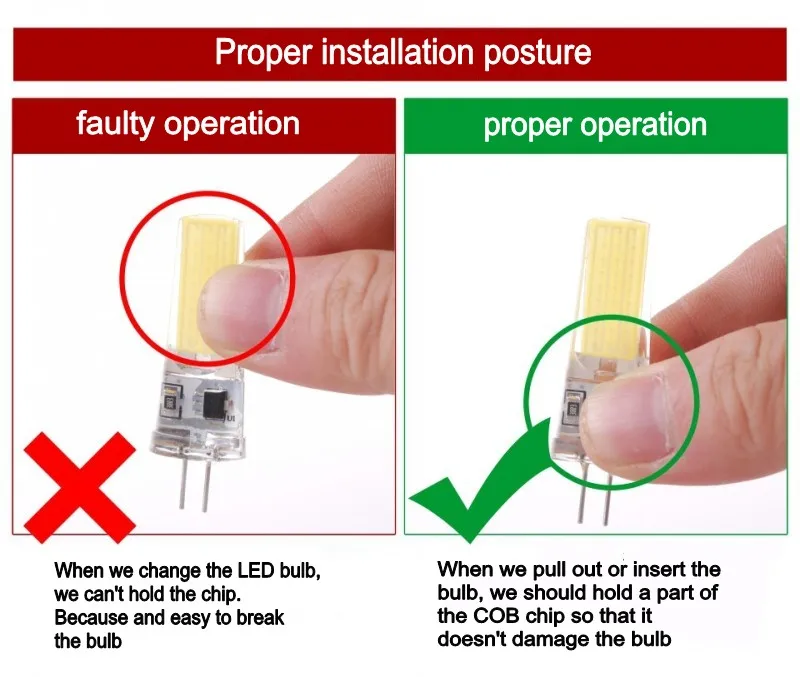 Proper installation posture

faulty operation

When we change the LED bulb, we can't hold the chip. Because and easy to break the bulb

proper operation

When we pull out or insert the bulb, we should hold a part of the COB chip so that it doesn't damage the bulb