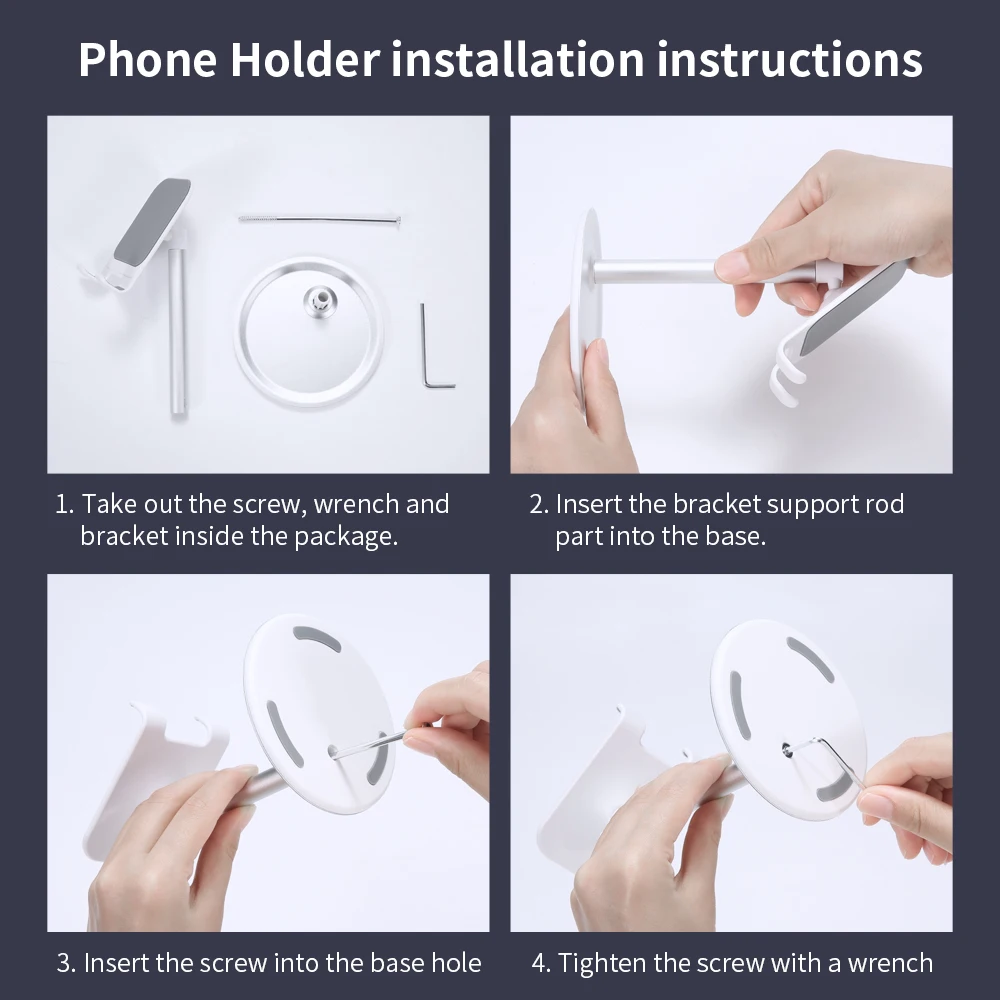 Phone Holder installation instructions

1. Take out the screw, wrench and bracket inside the package.

2. Insert the bracket support rod part into the base.

3. Insert the screw into the base hole

4. Tighten the screw with a wrench