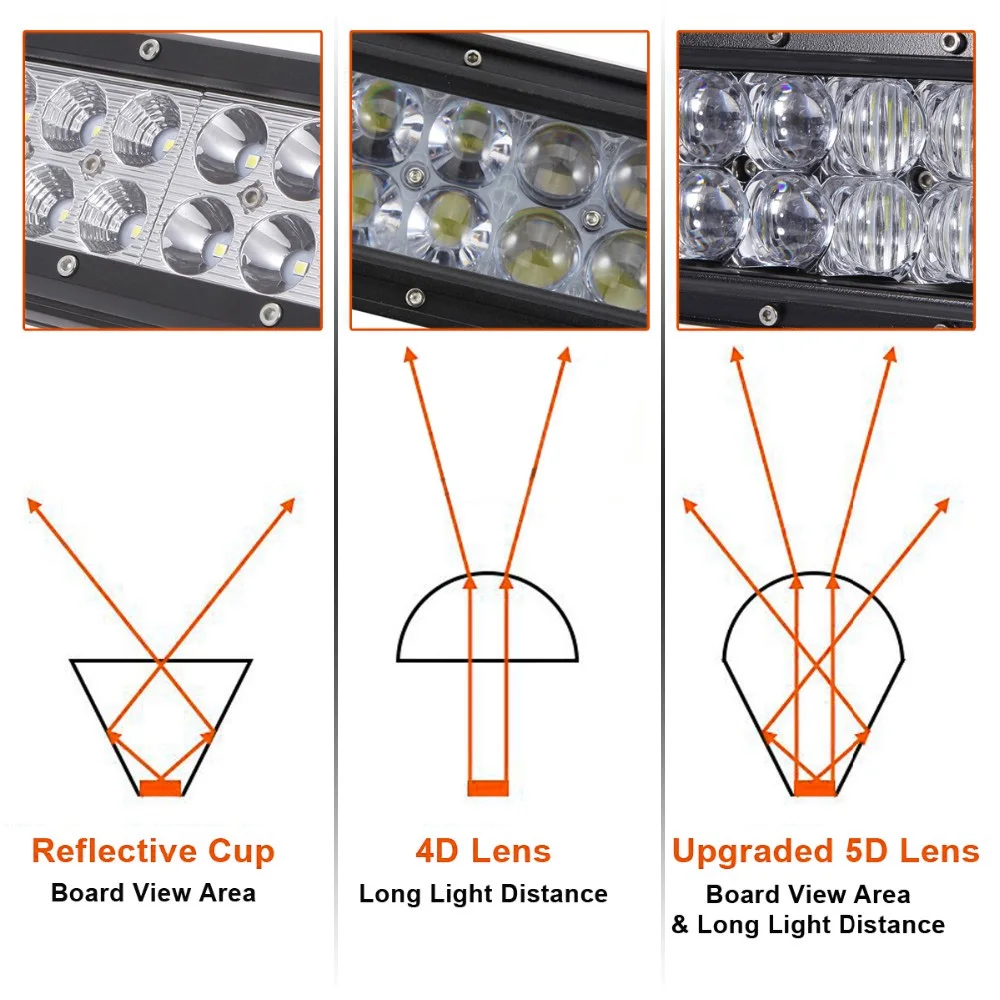 Reflective Cup
Board View Area

4D Lens
Long Light Distance

Upgraded 5D Lens
Board View Area
& Long Light Distance