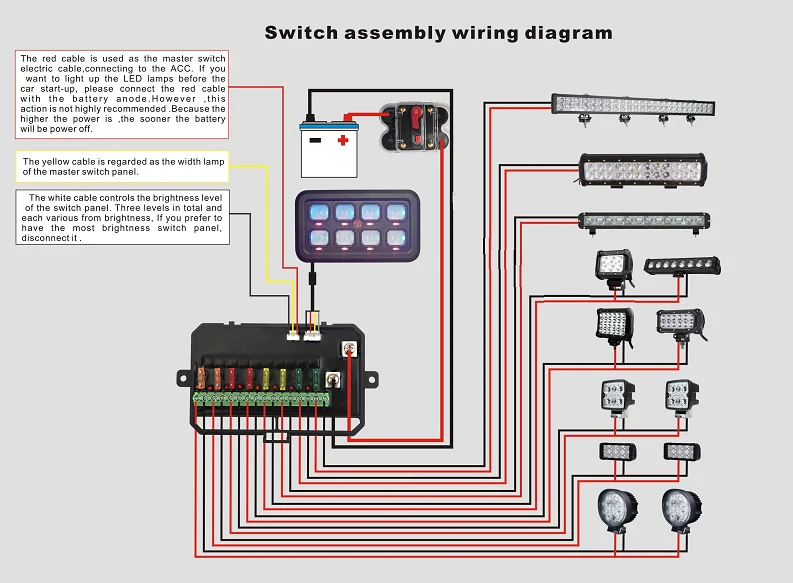 Switch assembly wiring diagram

The red cable is used as the master switch electric cable,connecting to the ACC. If you want to light up the LED lamps before the car start-up, please connect the red cable with the battery anode.However ,this action is not highly recommended .Because the higher the power is ,the sooner the battery will be power off.

The yellow cable is regarded as the width lamp of the master switch panel.

The white cable controls the brightness level of the switch panel. Three levels in total and each various from brightness, If you prefer to have the most brightness switch panel, disconnect it .