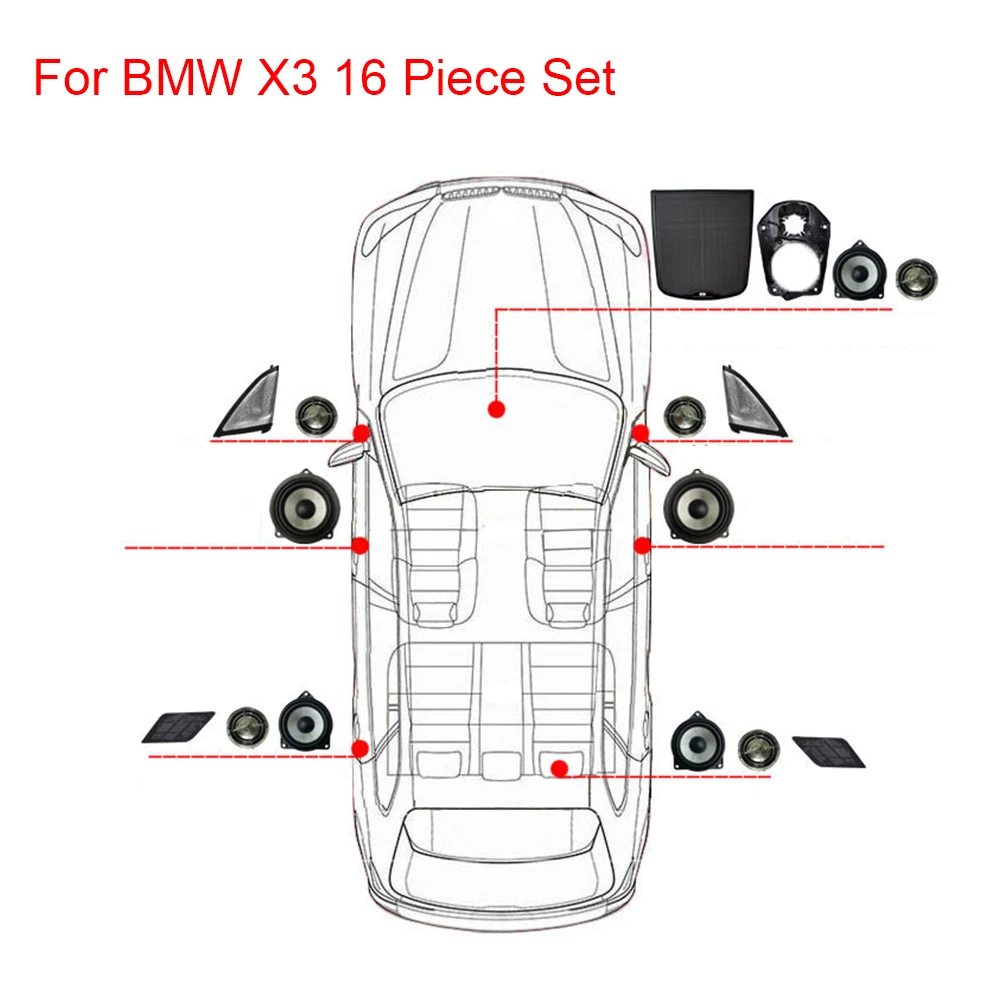 For BMW X3 16 Piece Set