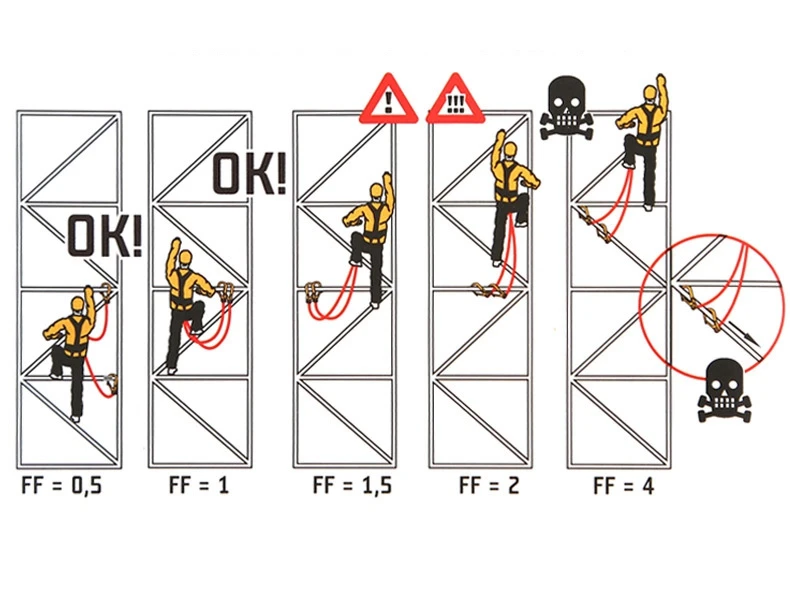 OK!

OK!

!

!!!

FF = 0,5

FF = 1

FF = 1,5

FF = 2

FF = 4