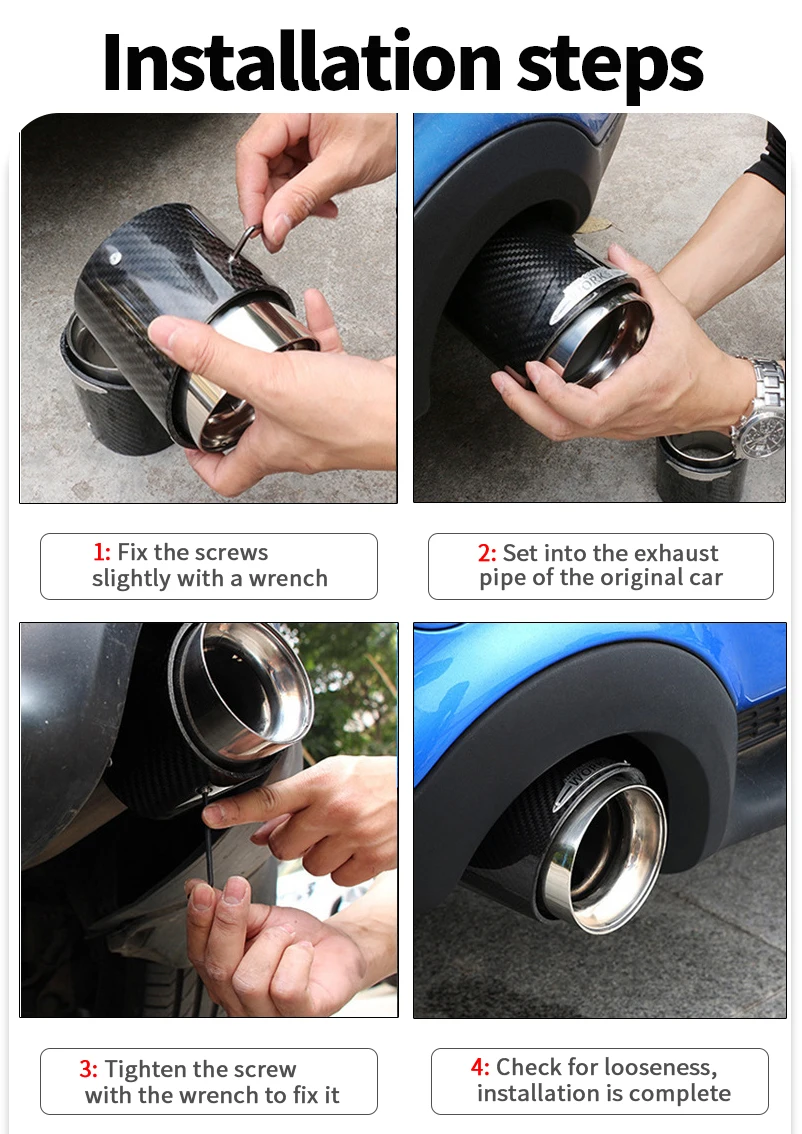 Installation steps

1: Fix the screws slightly with a wrench

2: Set into the exhaust pipe of the original car

3: Tighten the screw with the wrench to fix it

4: Check for looseness, installation is complete