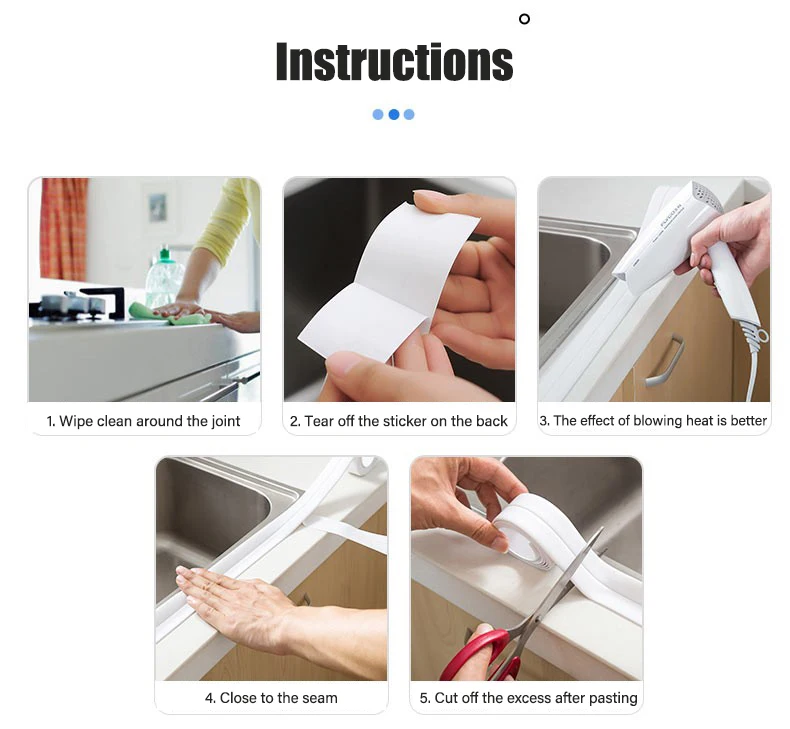 Instructions

1. Wipe clean around the joint

2. Tear off the sticker on the back

3. The effect of blowing heat is better

4. Close to the seam

5. Cut off the excess after pasting