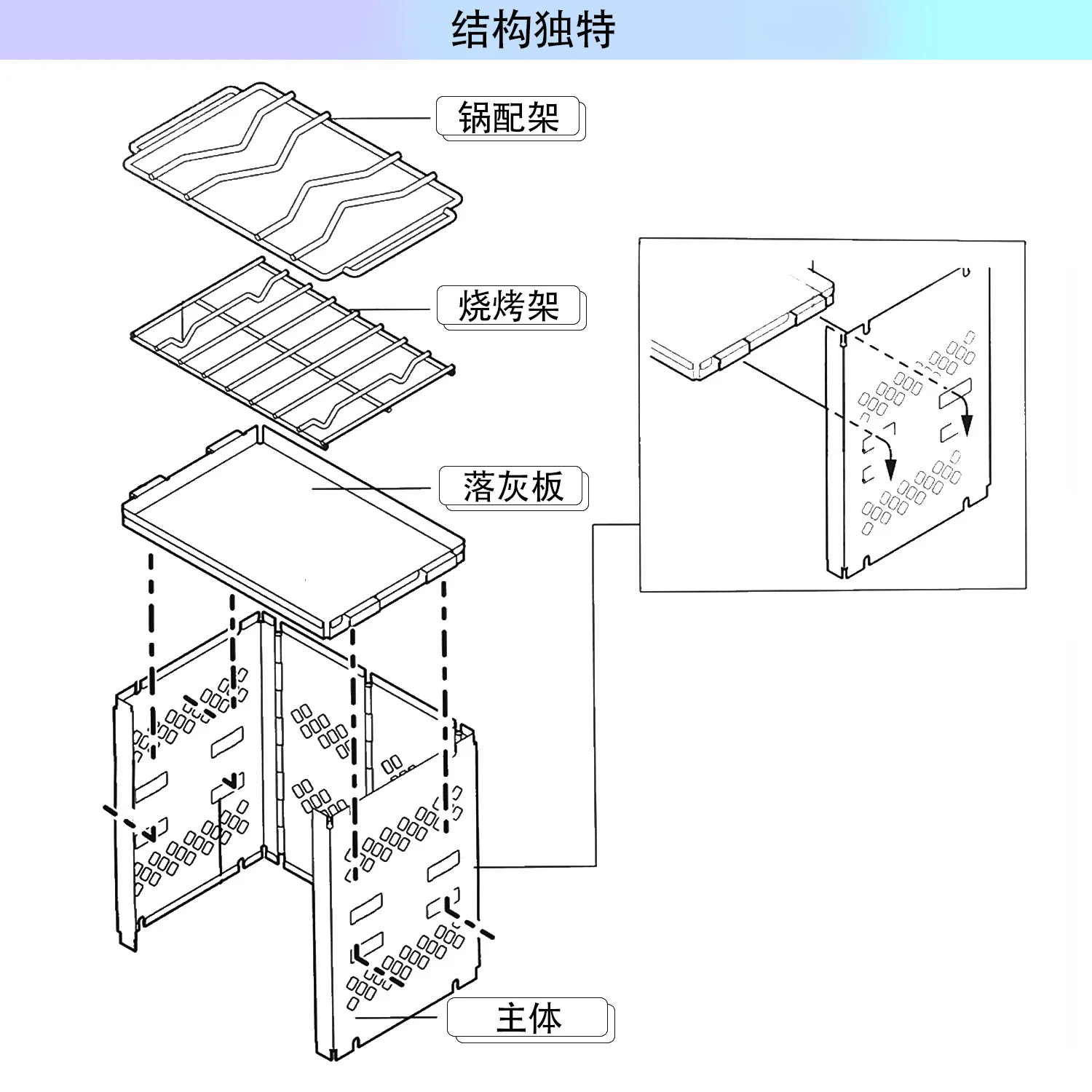 结构独特

锅配架

烧烤架

落灰板

主体