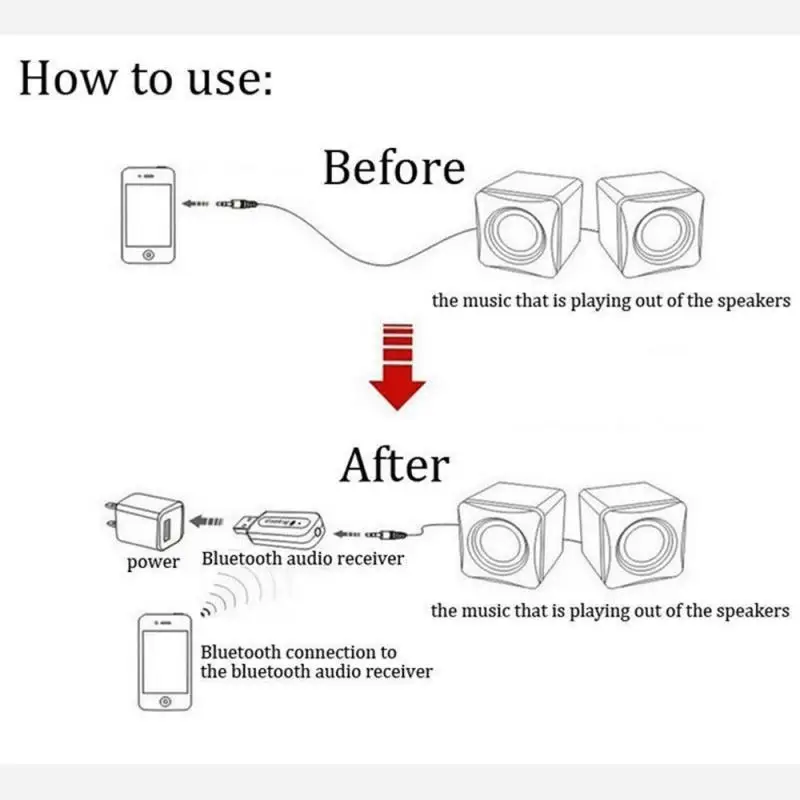 How to use:

Before

the music that is playing out of the speakers

After

power

Bluetooth audio receiver

the music that is playing out of the speakers

Bluetooth connection to the bluetooth audio receiver