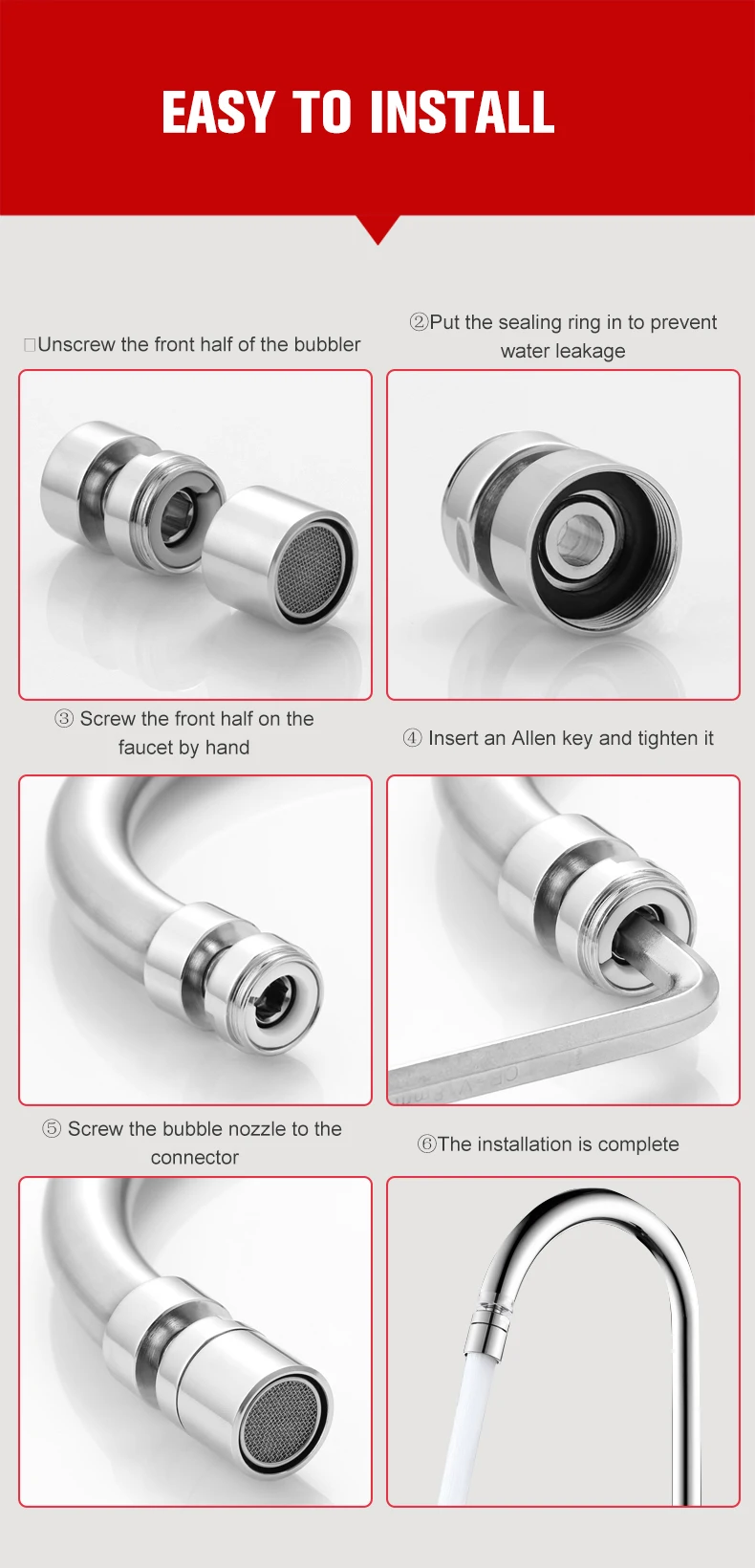 EASY TO INSTALL

□Unscrew the front half of the bubbler

②Put the sealing ring in to prevent water leakage

③ Screw the front half on the faucet by hand

④ Insert an Allen key and tighten it

⑤ Screw the bubble nozzle to the connector

⑥The installation is complete