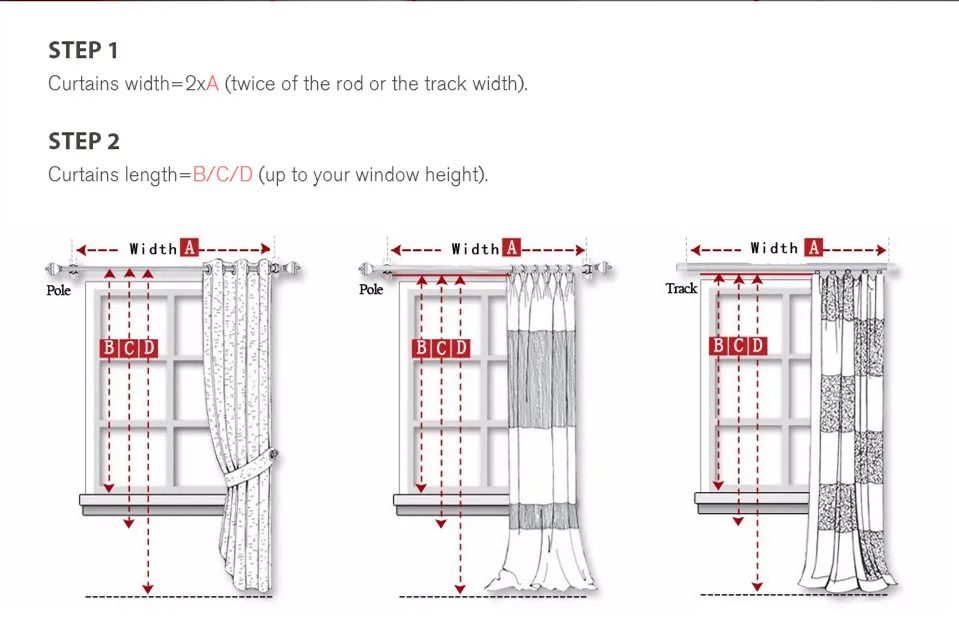 STEP 1

Curtains width=2xA (twice of the rod or the track width).

STEP 2

Curtains length=B/C/D (up to your window height).

Width A

Pole

B C D

Width A

Pole

B C D

Width A

Track

B C D