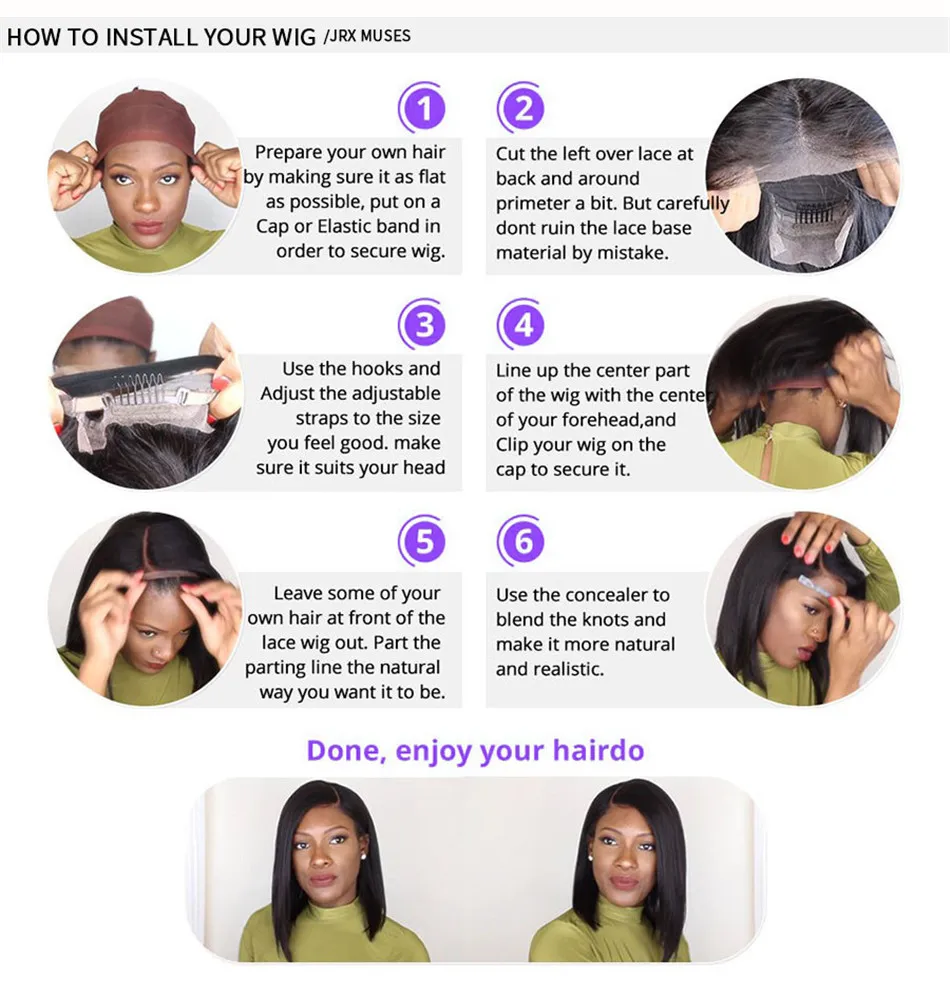 HOW TO INSTALL YOUR WIG /JRX MUSES

1

Prepare your own hair by making sure it as flat as possible, put on a Cap or Elastic band in order to secure wig.

2

Cut the left over lace at back and around primeter a bit. But carefully dont ruin the lace base material by mistake.

3

Use the hooks and Adjust the adjustable straps to the size you feel good. make sure it suits your head

4

Line up the center part of the wig with the cente of your forehead,and Clip your wig on the cap to secure it.

5

Leave some of your own hair at front of the lace wig out. Part the parting line the natural way you want it to be.

6

Use the concealer to blend the knots and make it more natural and realistic.

Done, enjoy your hairdo