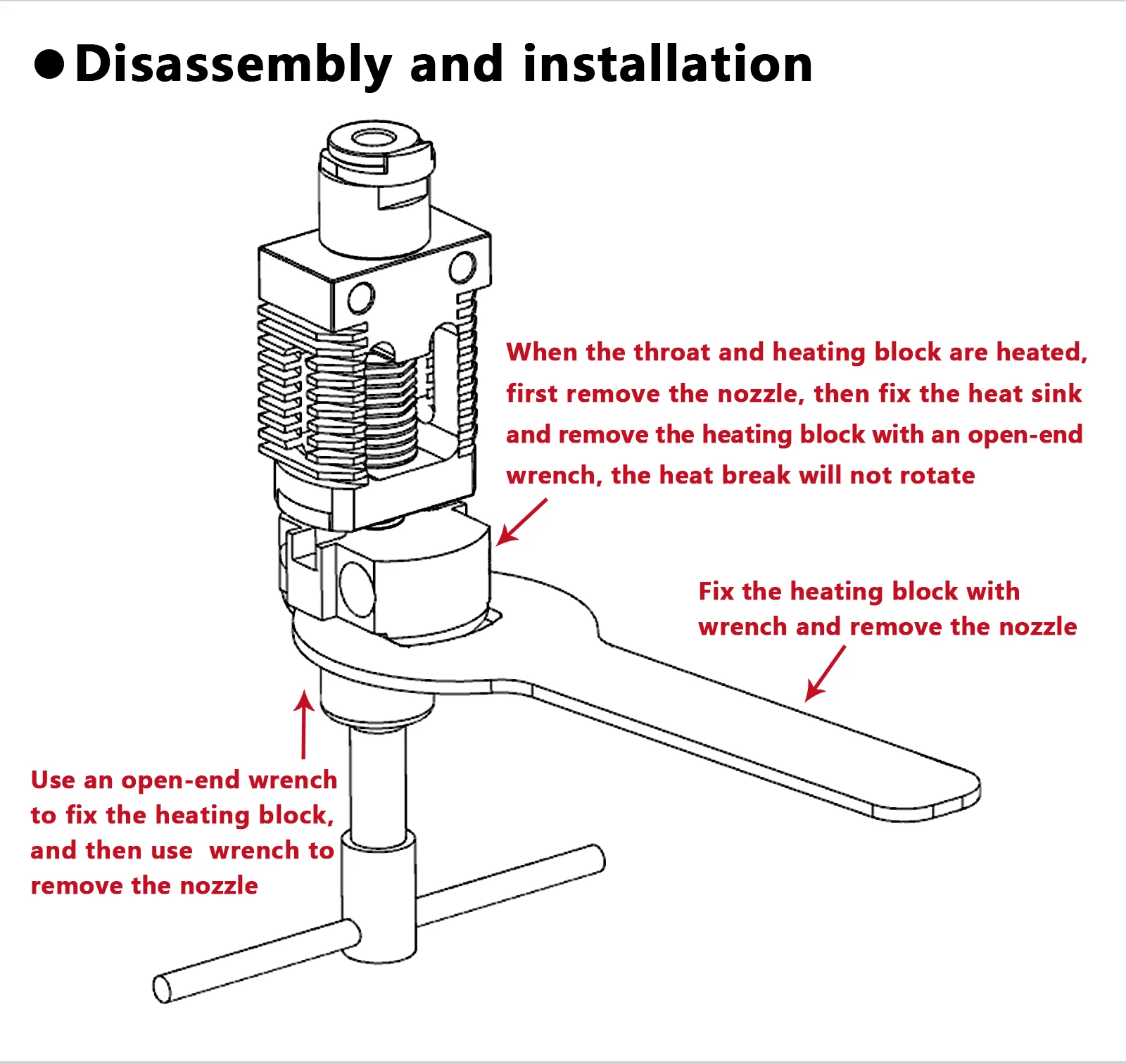 ●Disassembly and installation

When the throat and heating block are heated, first remove the nozzle, then fix the heat sink and remove the heating block with an open-end wrench, the heat break will not rotate

Fix the heating block with wrench and remove the nozzle

Use an open-end wrench to fix the heating block, and then use wrench to remove the nozzle