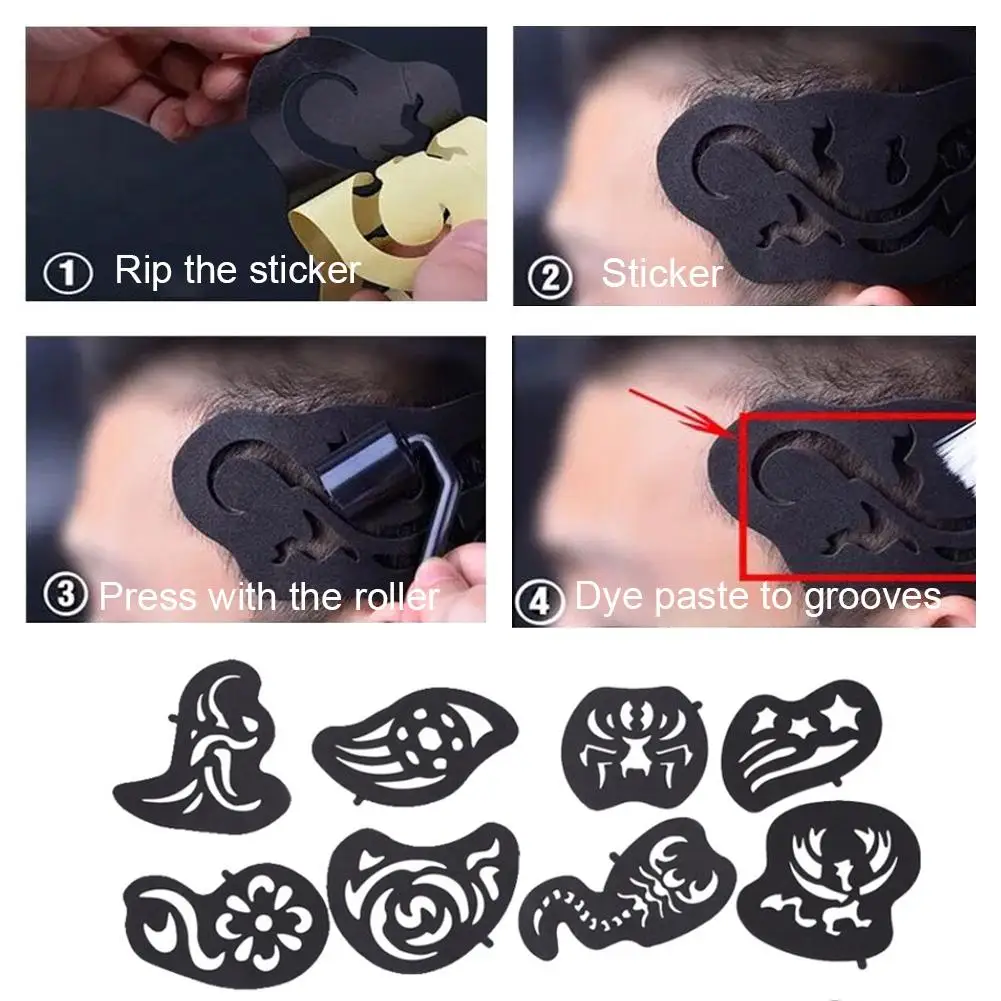 ① Rip the sticker

② Sticker

③ Press with the roller

④ Dye paste to grooves