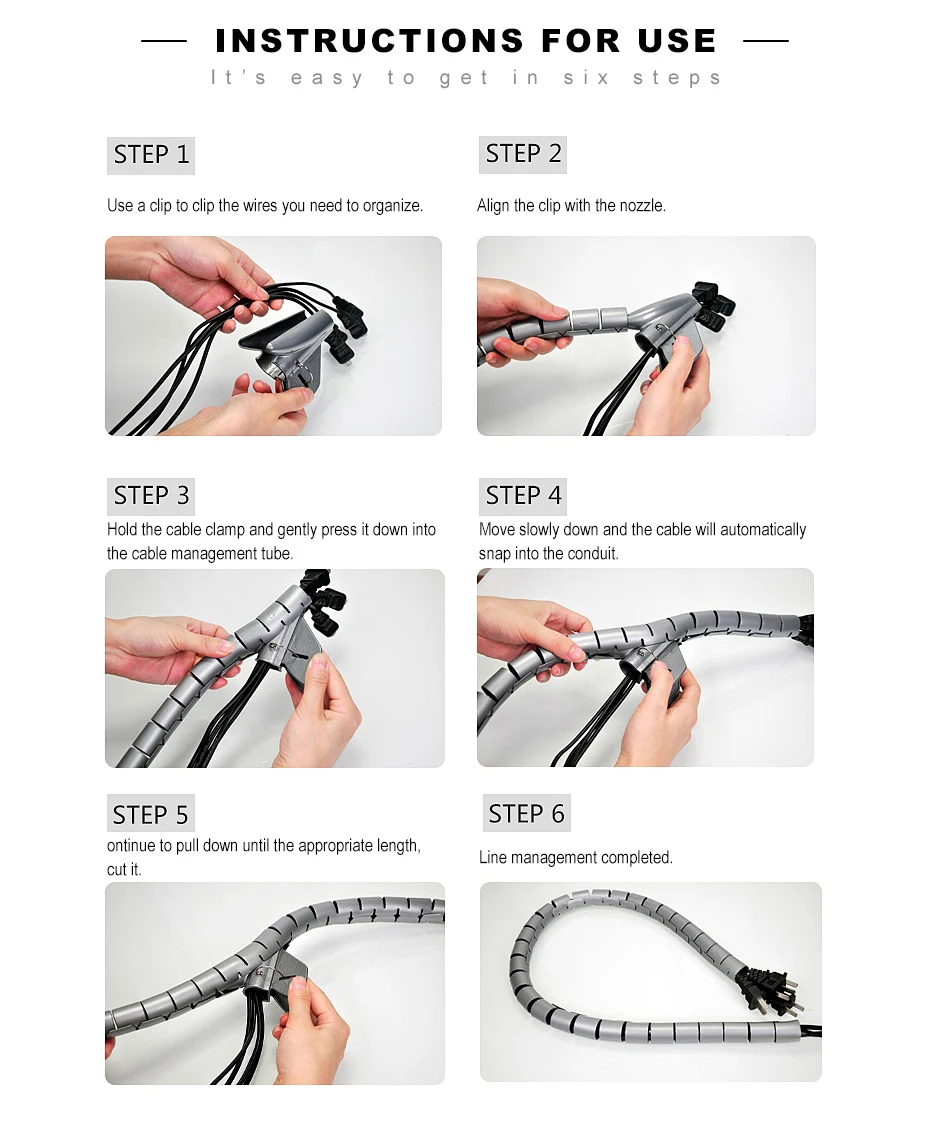 INSTRUCTIONS FOR USE

It's easy to get in six steps

STEP 1

Use a clip to clip the wires you need to organize.

STEP 2

Align the clip with the nozzle.

STEP 3

Hold the cable clamp and gently press it down into the cable management tube.

STEP 4

Move slowly down and the cable will automatically snap into the conduit.

STEP 5

ontinue to pull down until the appropriate length, cut it.

STEP 6

Line management completed.