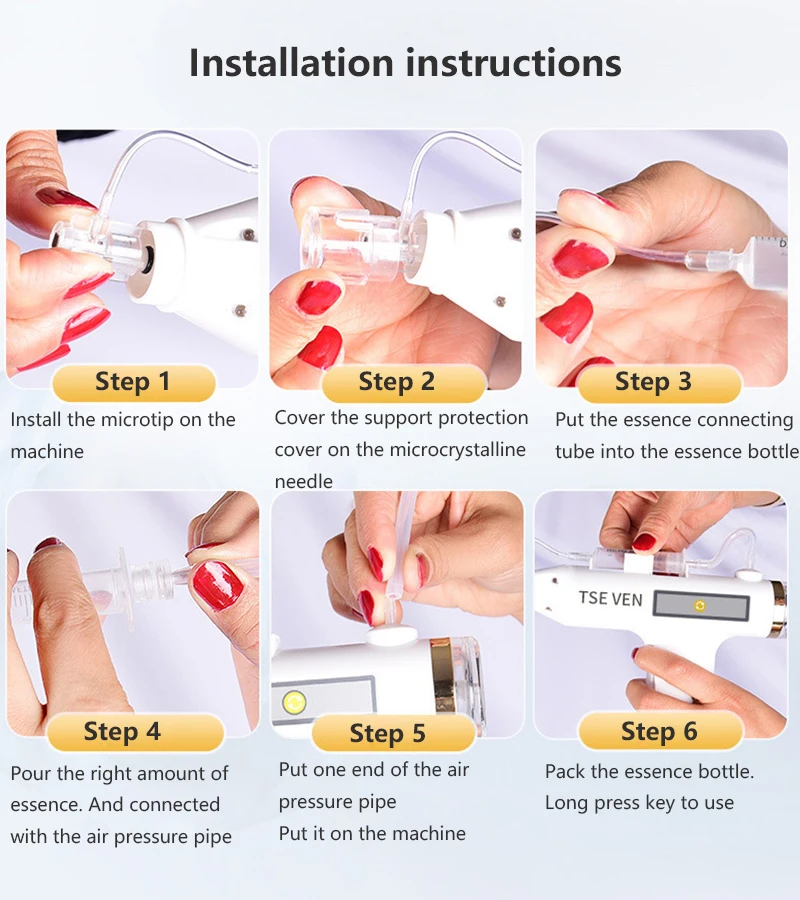 Installation instructions

Step 1
Install the microtip on the machine

Step 2
Cover the support protection cover on the microcrystalline needle

Step 3
Put the essence connecting tube into the essence bottle

Step 4
Pour the right amount of essence. And connected with the air pressure pipe

Step 5
Put one end of the air pressure pipe
Put it on the machine

TSE VEN
Step 6
Pack the essence bottle.
Long press key to use