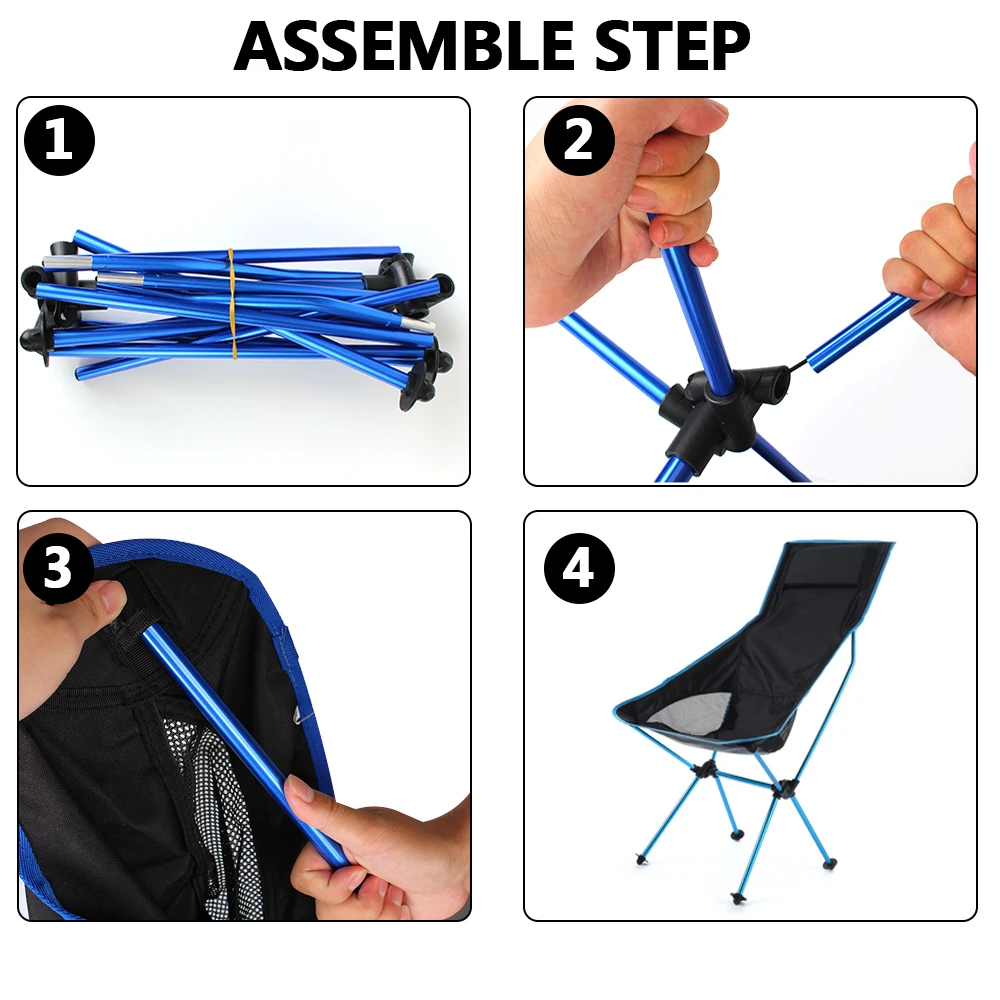 ASSEMBLE STEP

1

2

3

4