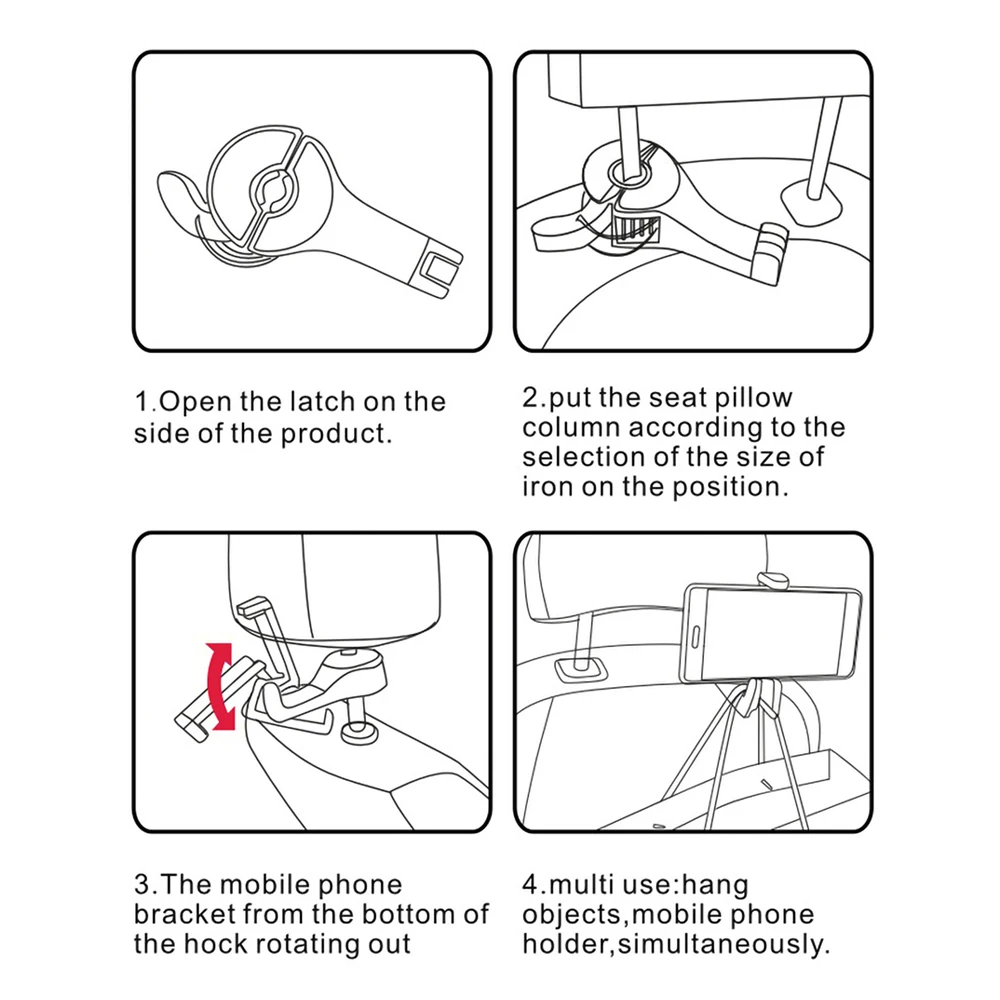 1.Open the latch on the side of the product.

2.put the seat pillow column according to the selection of the size of iron on the position.

3.The mobile phone bracket from the bottom of the hock rotating out

4.multi use:hang objects,mobile phone holder,simultaneously.