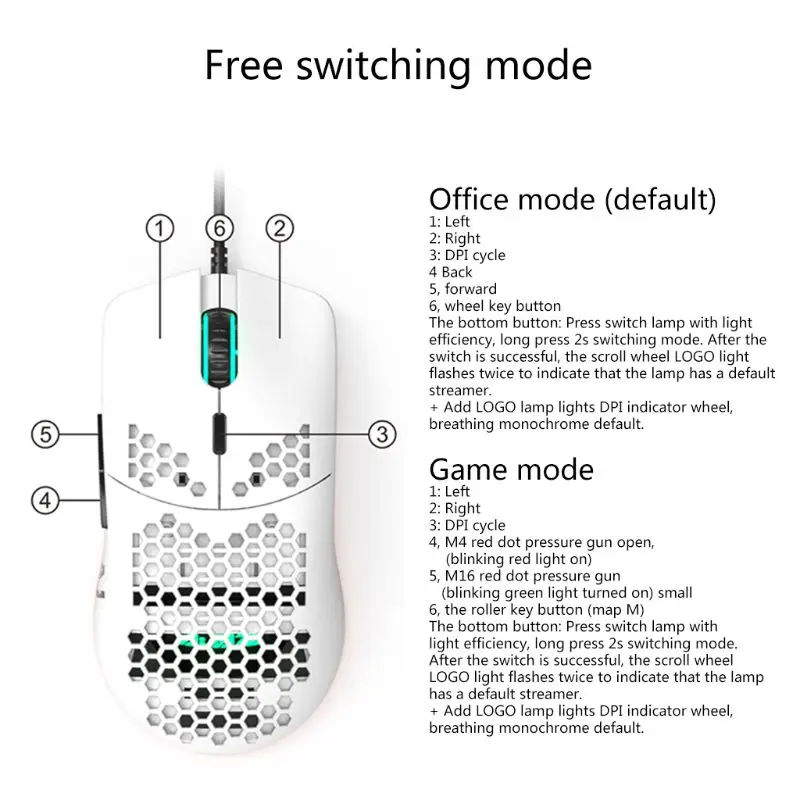 Free switching mode

①
⑥
②
⑤
③
④

Office mode (default)
1: Left
2: Right
3: DPI cycle
4 Back
5, forward
6, wheel key button
The bottom button: Press switch lamp with light efficiency, long press 2s switching mode. After the switch is successful, the scroll wheel LOGO light flashes twice to indicate that the lamp has a default streamer.
+ Add LOGO lamp lights DPI indicator wheel, breathing monochrome default.

Game mode
1: Left
2: Right
3: DPI cycle
4, M4 red dot pressure gun open, (blinking red light on)
5, M16 red dot pressure gun (blinking green light turned on) small
6, the roller key button (map M)
The bottom button: Press switch lamp with light efficiency, long press 2s switching mode. After the switch is successful, the scroll wheel LOGO light flashes twice to indicate that the lamp has a default streamer.
+ Add LOGO lamp lights DPI indicator wheel, breathing monochrome default.