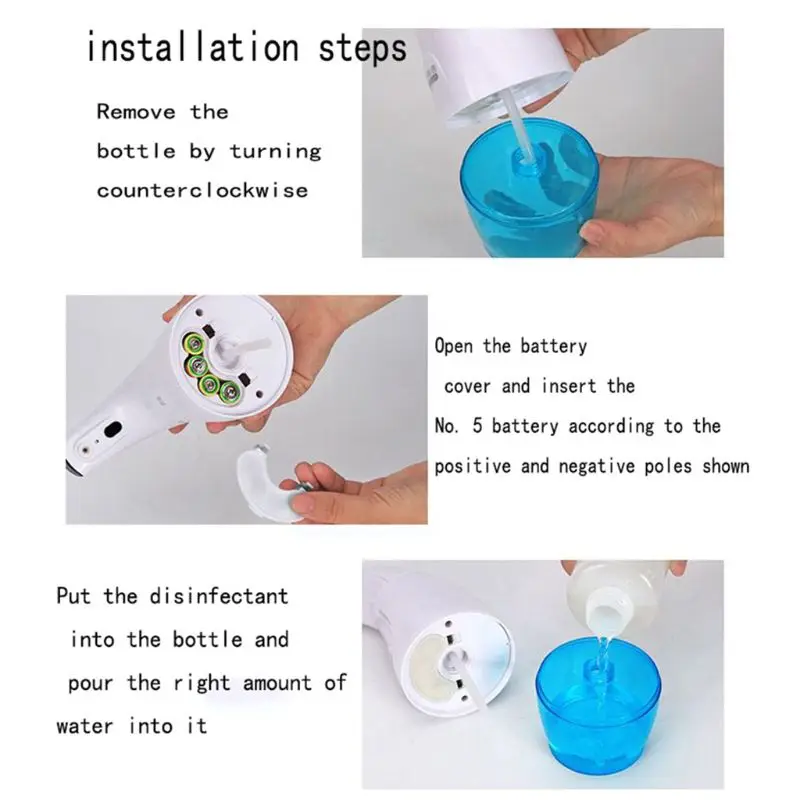 installation steps

Remove the bottle by turning counterclockwise

Open the battery cover and insert the No. 5 battery according to the positive and negative poles shown

Put the disinfectant into the bottle and pour the right amount of water into it