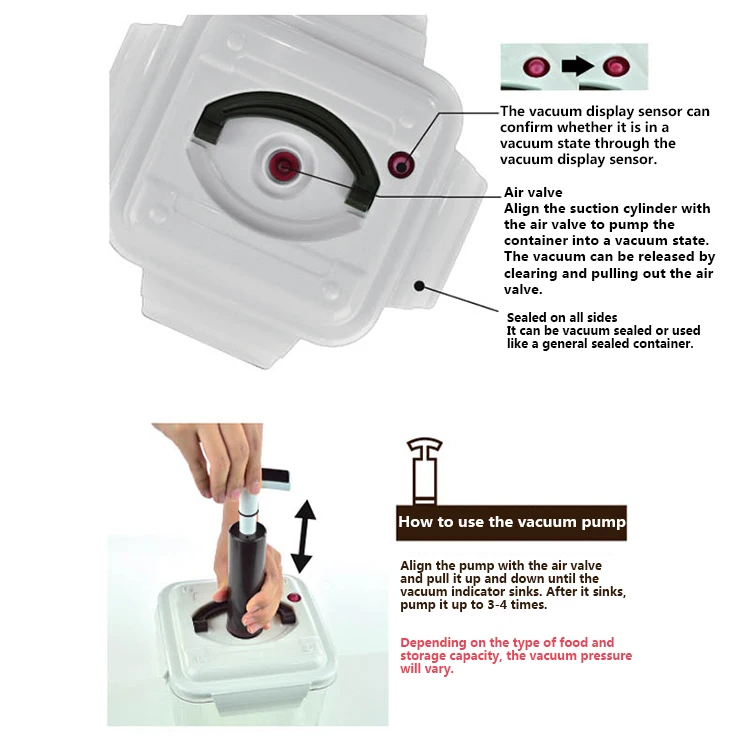 The vacuum display sensor can confirm whether it is in a vacuum state through the vacuum display sensor.

Air valve
Align the suction cylinder with the air valve to pump the container into a vacuum state. The vacuum can be released by clearing and pulling out the air valve.

Sealed on all sides
It can be vacuum sealed or used like a general sealed container.

How to use the vacuum pump

Align the pump with the air valve and pull it up and down until the vacuum indicator sinks. After it sinks, pump it up to 3-4 times.

Depending on the type of food and storage capacity, the vacuum pressure will vary.