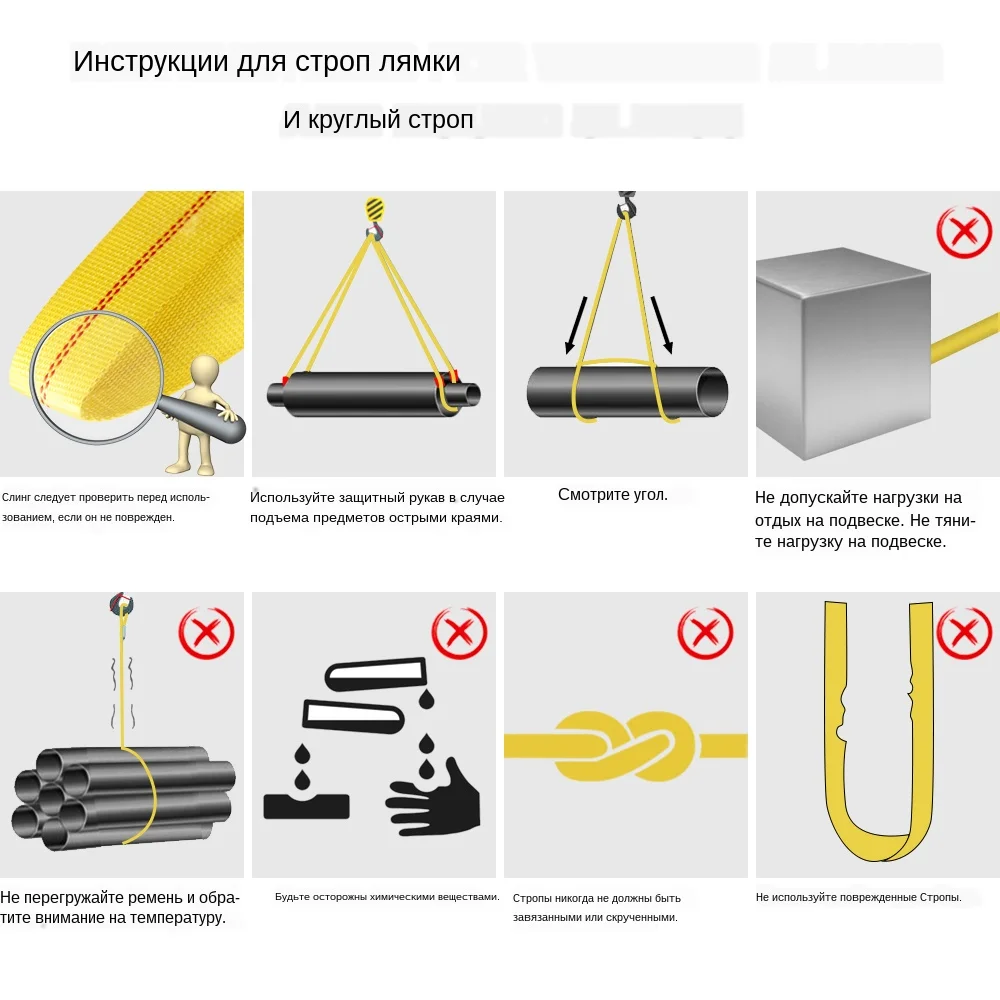 Инструкции для строп лямки

И круглый строп

Слинг следует проверить перед использованием, если он не поврежден.

Используйте защитный рукав в случае подъема предметов острыми краями.

Смотрите угол.

Не допускайте нагрузки на отдых на подвеске. Не тяните нагрузку на подвеске.

Не перегружайте ремень и обратите внимание на температуру.

Будьте осторожны химическими веществами.

Стропы никогда не должны быть завязанными или скрученными.

Не используйте поврежденные Стропы.