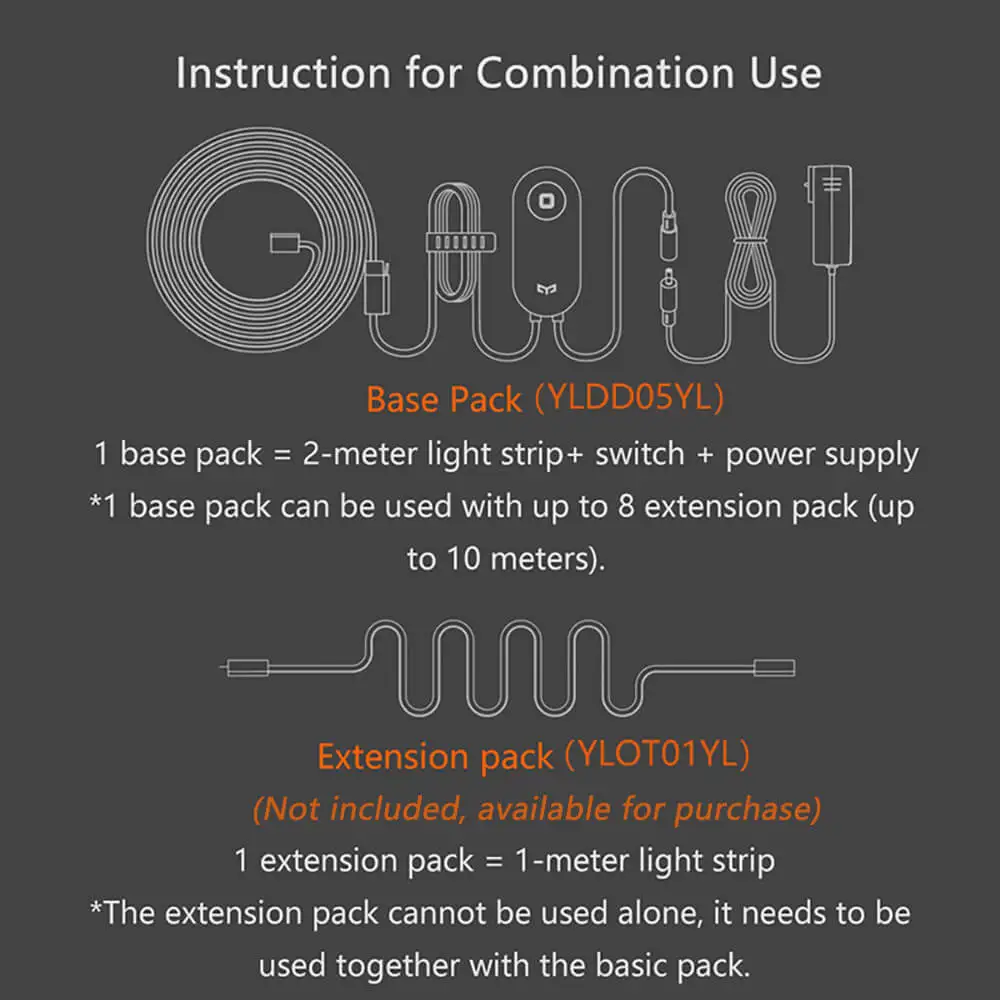 Instruction for Combination Use

Base Pack (YLDD05YL)

1 base pack = 2-meter light strip+ switch + power supply

*1 base pack can be used with up to 8 extension pack (up to 10 meters).

Extension pack (YLOT01YL)

(Not included, available for purchase)

1 extension pack = 1-meter light strip

*The extension pack cannot be used alone, it needs to be used together with the basic pack.