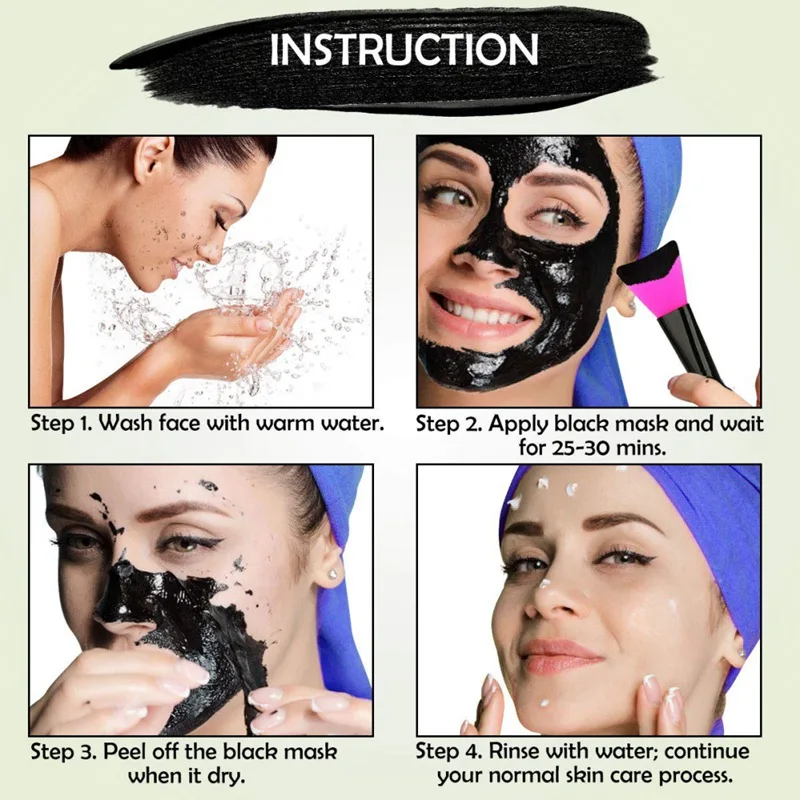 INSTRUCTION

Step 1. Wash face with warm water.

Step 2. Apply black mask and wait for 25-30 mins.

Step 3. Peel off the black mask when it dry.

Step 4. Rinse with water; continue your normal skin care process.