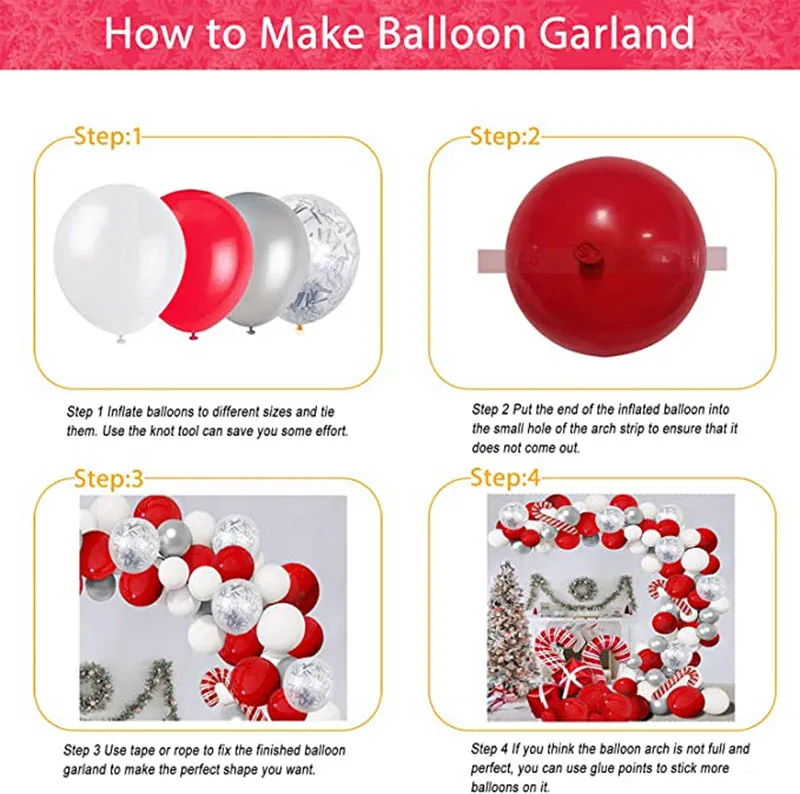 How to Make Balloon Garland

Step:1

Step 1 Inflate balloons to different sizes and tie them. Use the knot tool can save you some effort.

Step:2

Step 2 Put the end of the inflated balloon into the small hole of the arch strip to ensure that it does not come out.

Step:3

Step 3 Use tape or rope to fix the finished balloon garland to make the perfect shape you want.

Step:4

Step 4 If you think the balloon arch is not full and perfect, you can use glue points to stick more balloons on it.