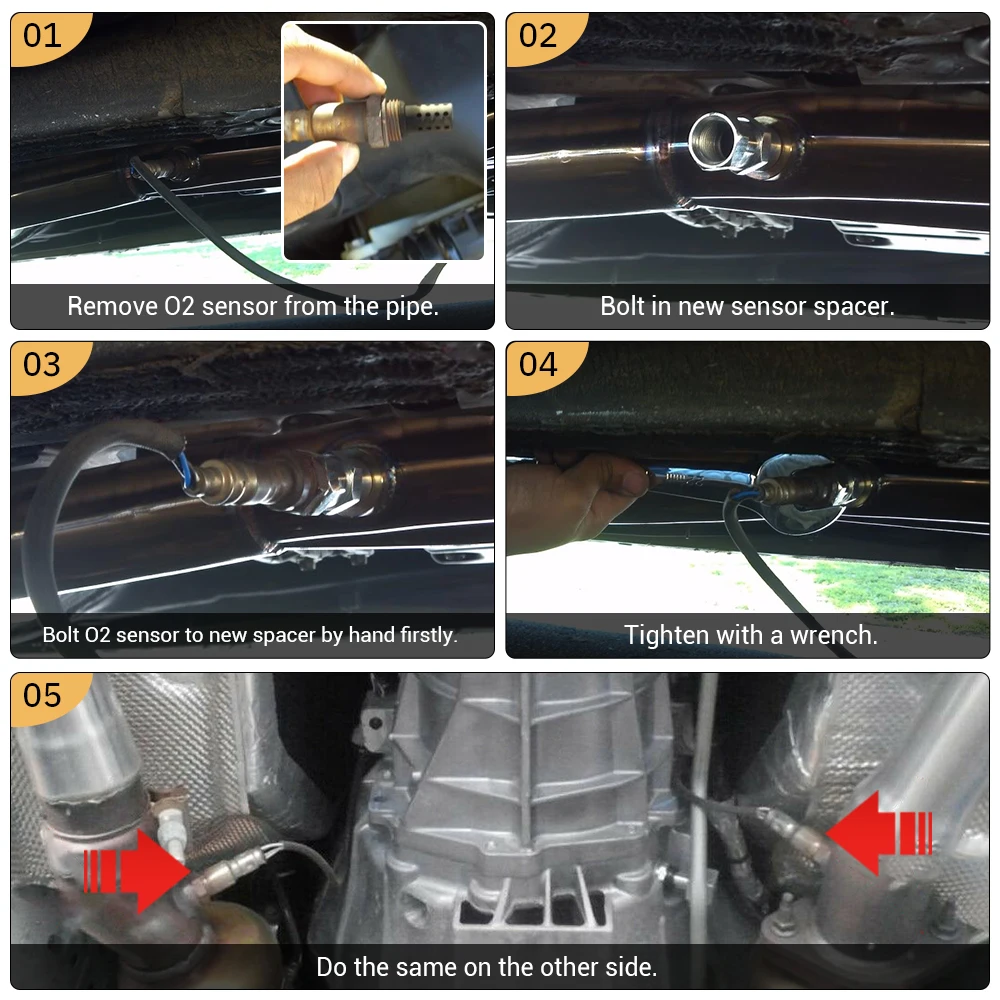 01

Remove O2 sensor from the pipe.

02

Bolt in new sensor spacer.

03

Bolt O2 sensor to new spacer by hand firstly.

04

Tighten with a wrench.

05

Do the same on the other side.