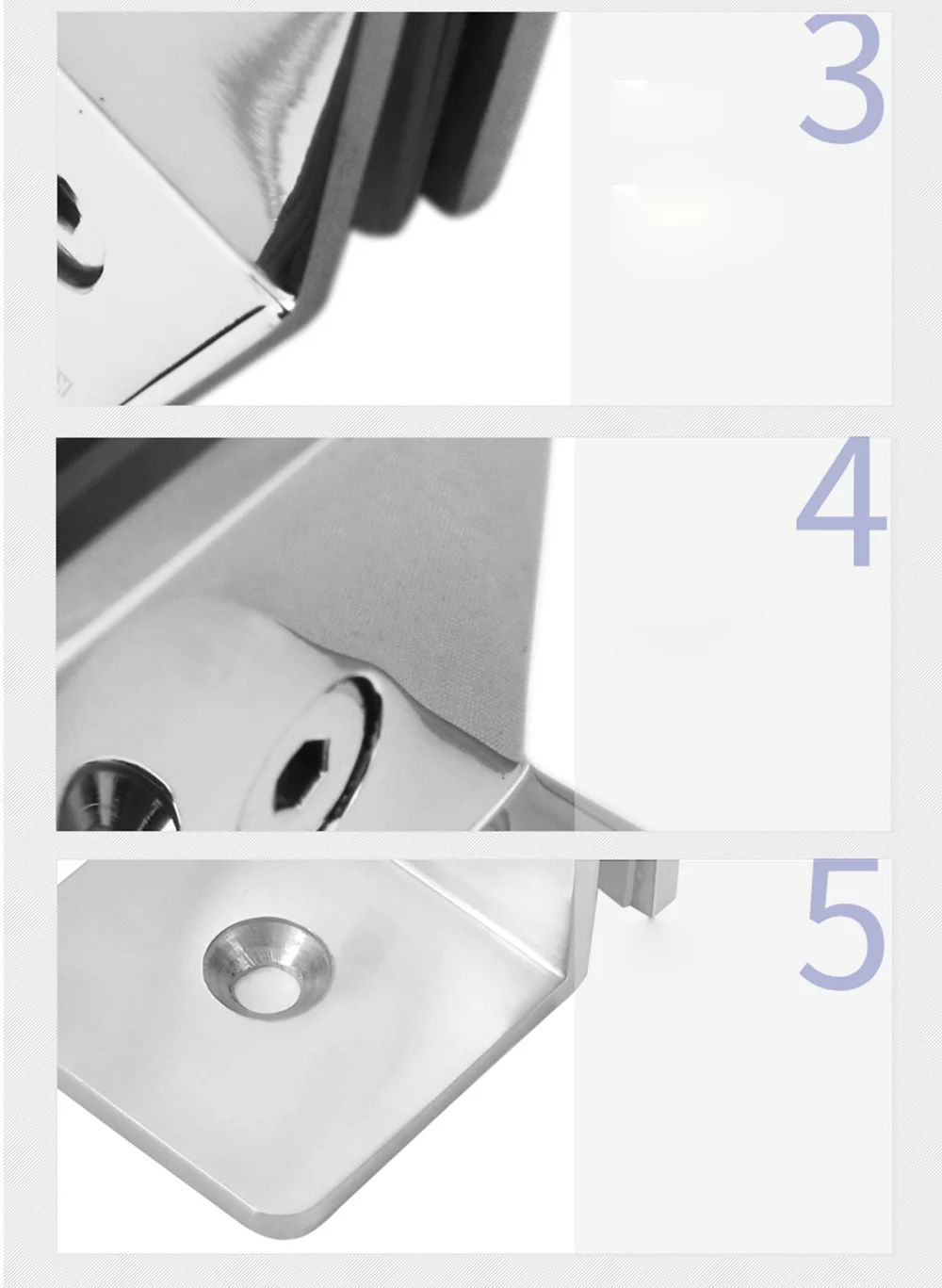 3

4

5