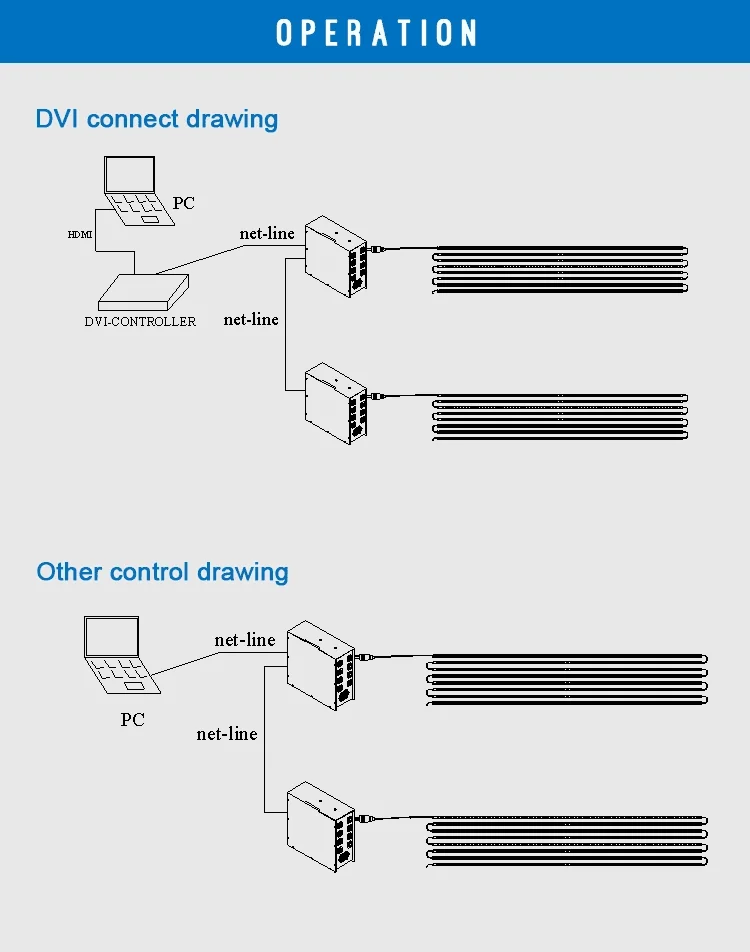 OPERATION

DVI connect drawing

PC

HDMI

net-line

DVI-CONTROLLER

net-line

Other control drawing

net-line

PC

net-line