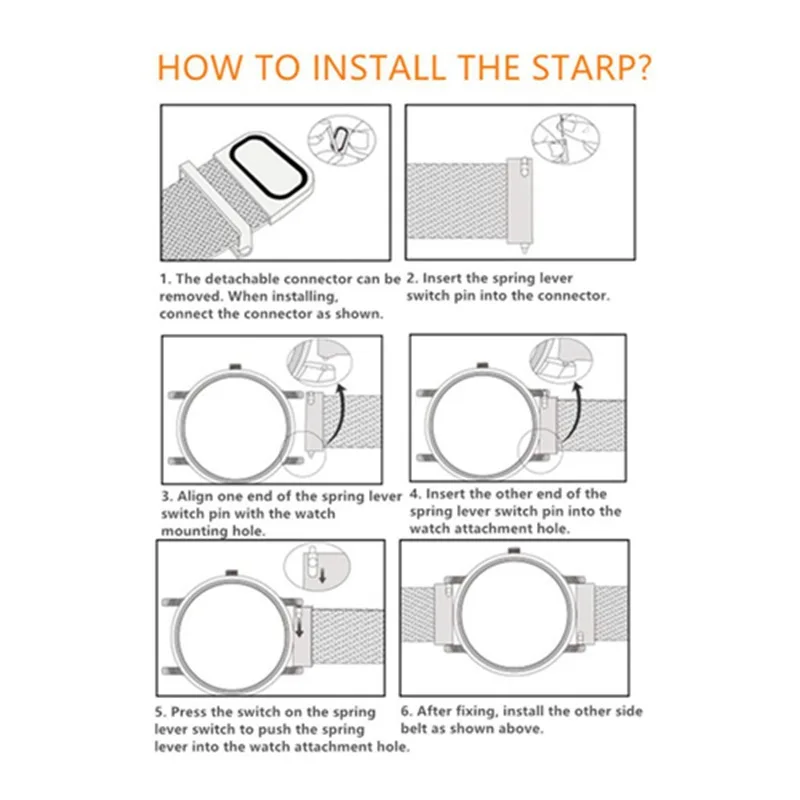 HOW TO INSTALL THE STARP?

1. The detachable connector can be removed. When installing, connect the connector as shown.

2. Insert the spring lever switch pin into the connector.

3. Align one end of the spring lever switch pin with the watch mounting hole.

4. Insert the other end of the spring lever switch pin into the watch attachment hole.

5. Press the switch on the spring lever switch to push the spring lever into the watch attachment hole.

6. After fixing, install the other side belt as shown above.