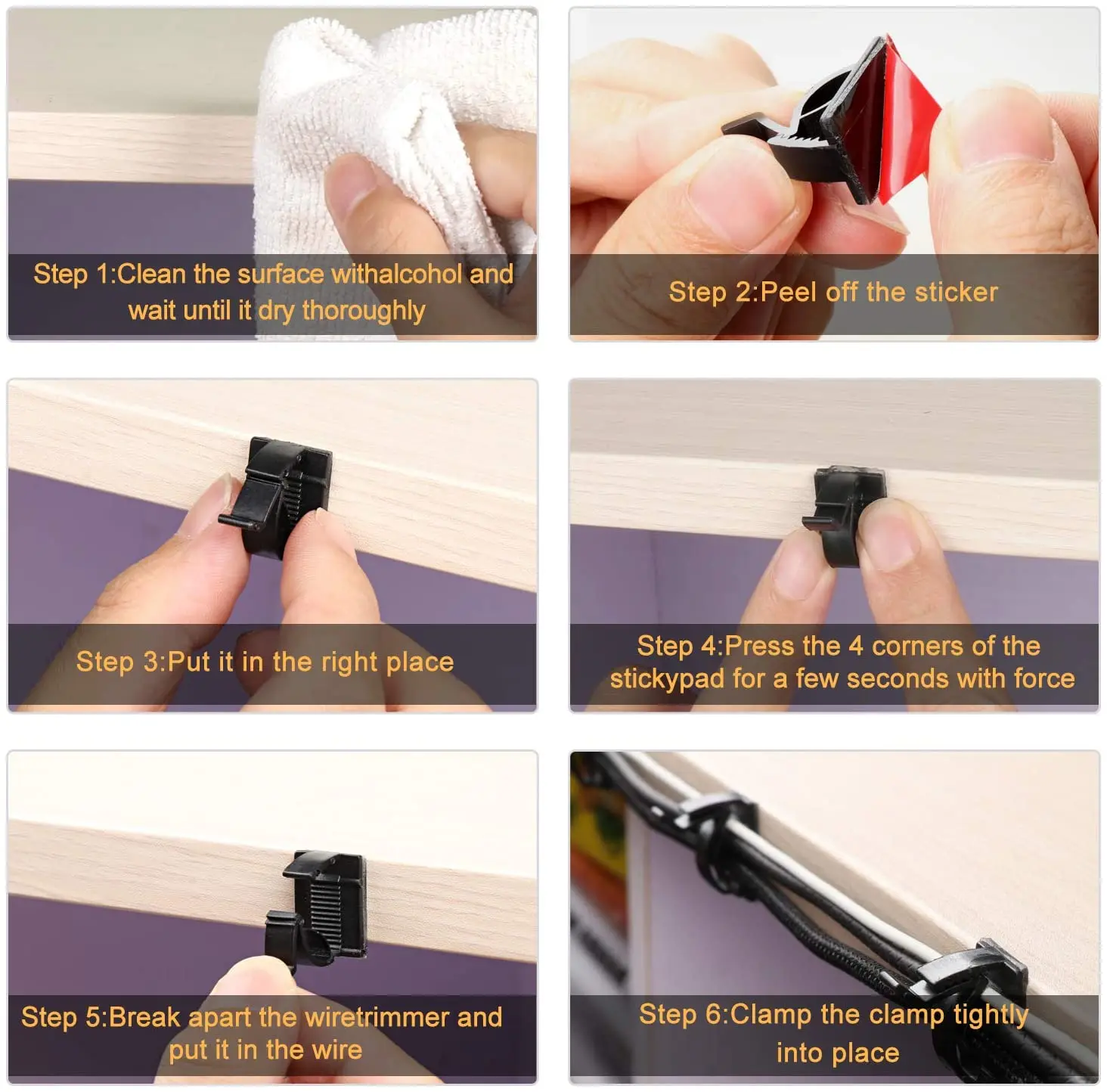 Step 1:Clean the surface withalcohol and wait until it dry thoroughly

Step 2:Peel off the sticker

Step 3:Put it in the right place

Step 4:Press the 4 corners of the stickypad for a few seconds with force

Step 5:Break apart the wiretrimmer and put it in the wire

Step 6:Clamp the clamp tightly into place