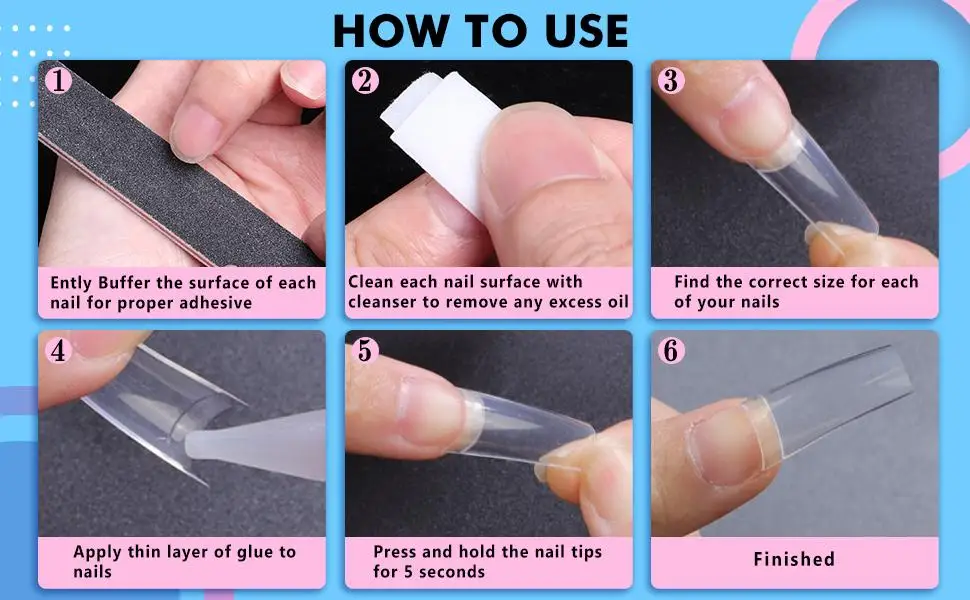 HOW TO USE

1
Ently Buffer the surface of each nail for proper adhesive

2
Clean each nail surface with cleanser to remove any excess oil

3
Find the correct size for each of your nails

4
Apply thin layer of glue to nails

5
Press and hold the nail tips for 5 seconds

6
Finished