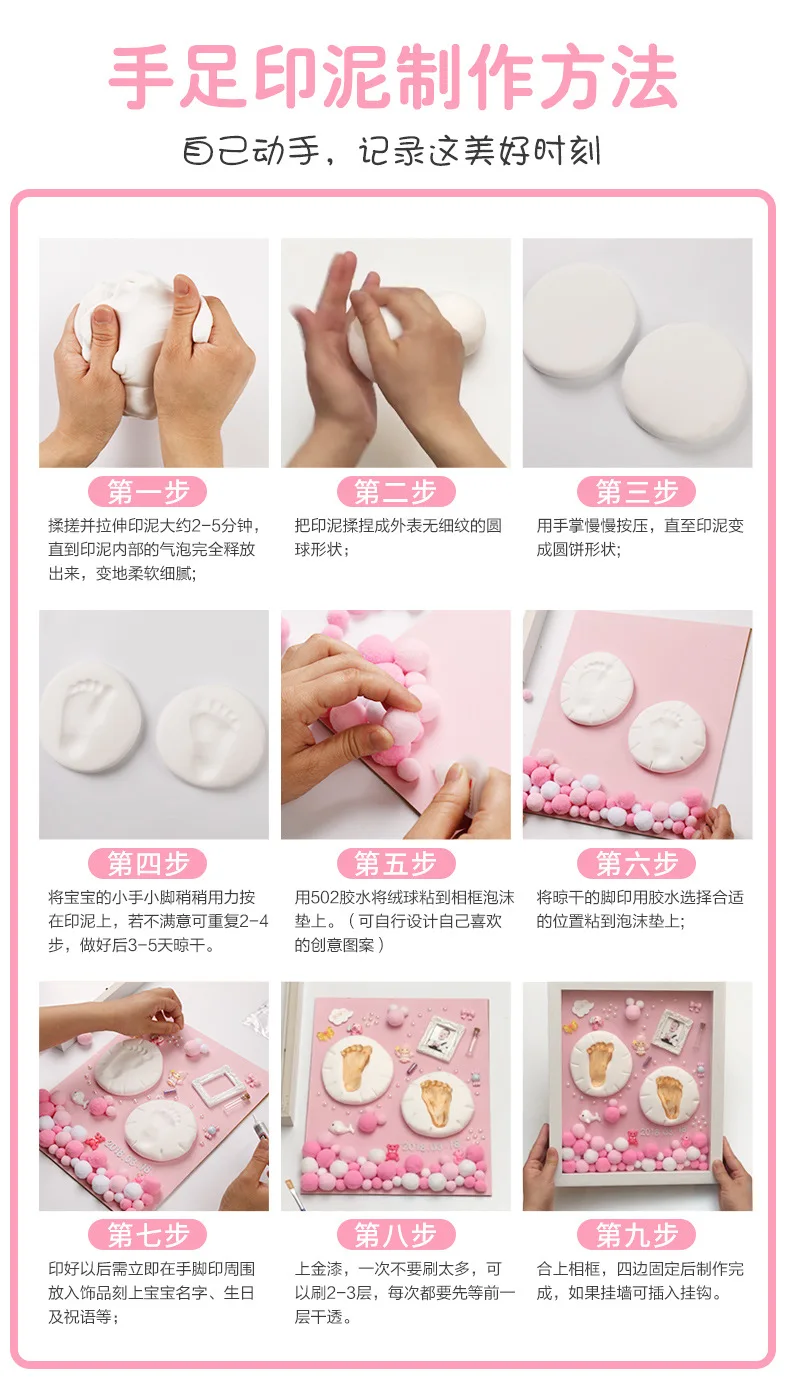 手足印泥制作方法

自己动手，记录这美好时刻

第一步

揉搓并拉伸印泥大约2-5分钟，直到印泥内部的气泡完全释放出来，变地柔软细腻；

第二步

把印泥揉捏成外表无细纹的圆球形状；

第三步

用手掌慢慢按压，直至印泥变成圆饼形状；

第四步

将宝宝的小手小脚稍稍用力按在印泥上，若不满意可重复2-4步，做好后3-5天晾干。

第五步

用502胶水将绒球粘到相框泡沫垫上。（可自行设计自己喜欢的创意图案）

第六步

将晾干的脚印用胶水选择合适的位置粘到泡沫垫上；

第七步

印好以后需立即在手脚印周围放入饰品刻上宝宝名字、生日及祝语等；

第八步

上金漆，一次不要刷太多，可以刷2-3层，每次都要先等前一层干透。

第九步

合上相框，四边固定后制作完成，如果挂墙可插入挂钩。