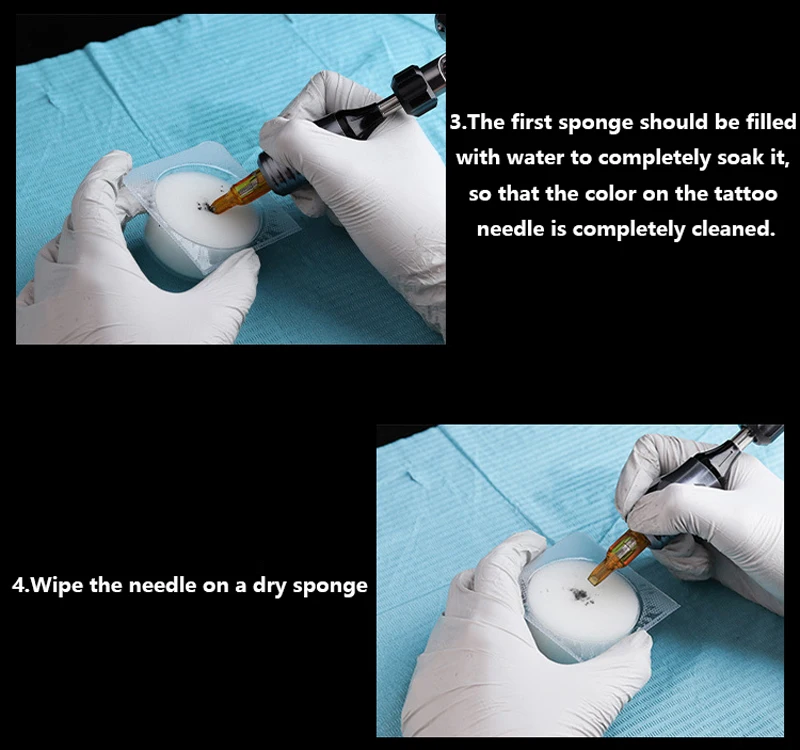 3.The first sponge should be filled with water to completely soak it, so that the color on the tattoo needle is completely cleaned.

4.Wipe the needle on a dry sponge