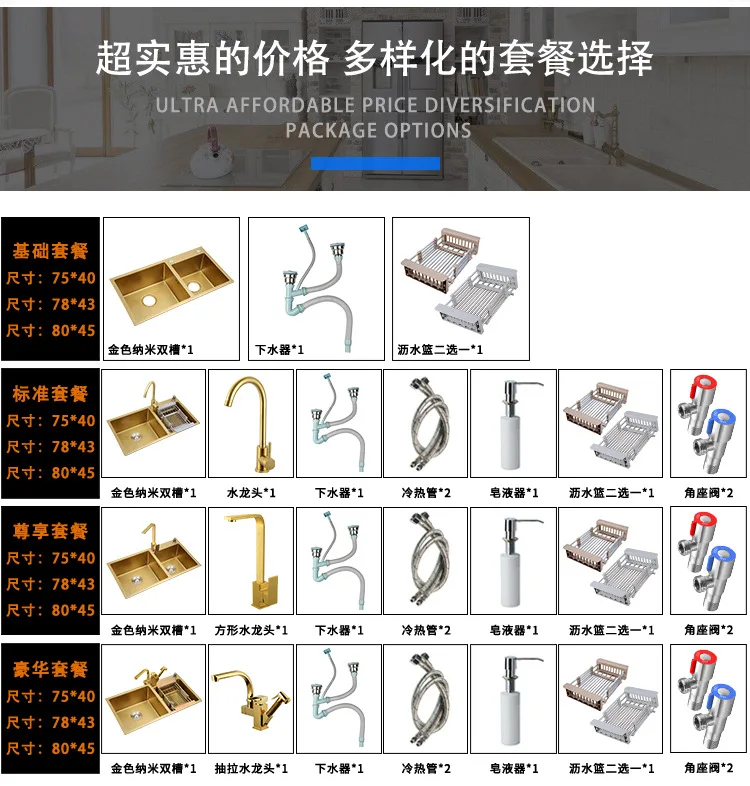 超实惠的价格 多样化的套餐选择

ULTRA AFFORDABLE PRICE DIVERSIFICATION PACKAGE OPTIONS

基础套餐
尺寸：75*40
尺寸：78*43
尺寸：80*45

金色纳米双槽*1
下水器*1
沥水篮二选一*1

标准套餐
尺寸：75*40
尺寸：78*43
尺寸：80*45

金色纳米双槽*1
水龙头*1
下水器*1
冷热管*2
皂液器*1
沥水篮二选一*1
角座阀*2

尊享套餐
尺寸：75*40
尺寸：78*43
尺寸：80*45

金色纳米双槽*1
方形水龙头*1
下水器*1
冷热管*2
皂液器*1
沥水篮二选一*1
角座阀*2

豪华套餐
尺寸：75*40
尺寸：78*43
尺寸：80*45

金色纳米双槽*1
抽拉水龙头*1
下水器*1
冷热管*2
皂液器*1
沥水篮二选一*1
角座阀*2