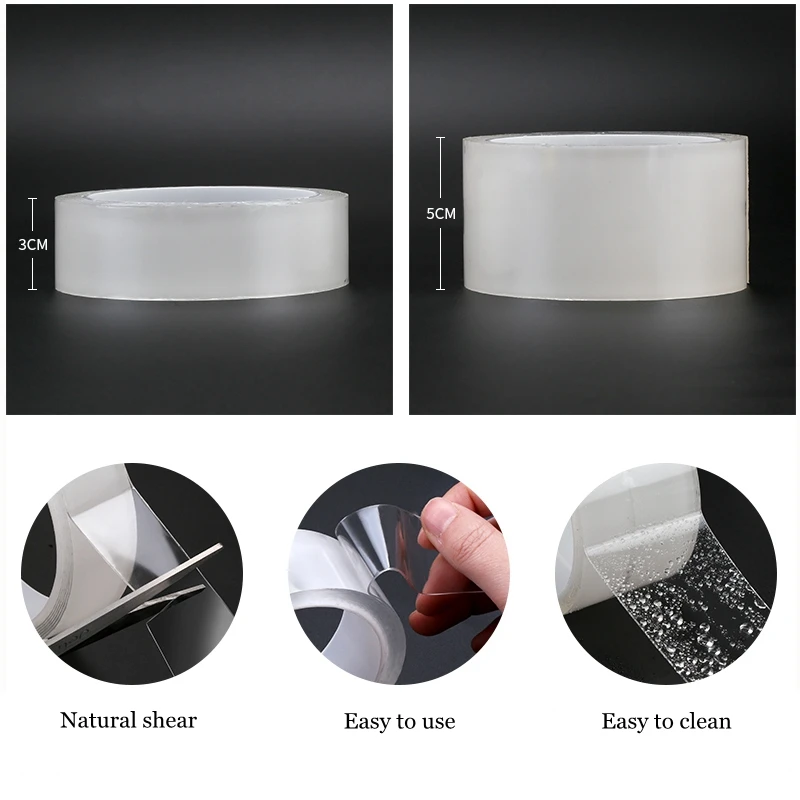 3CM

5CM

Natural shear

Easy to use

Easy to clean