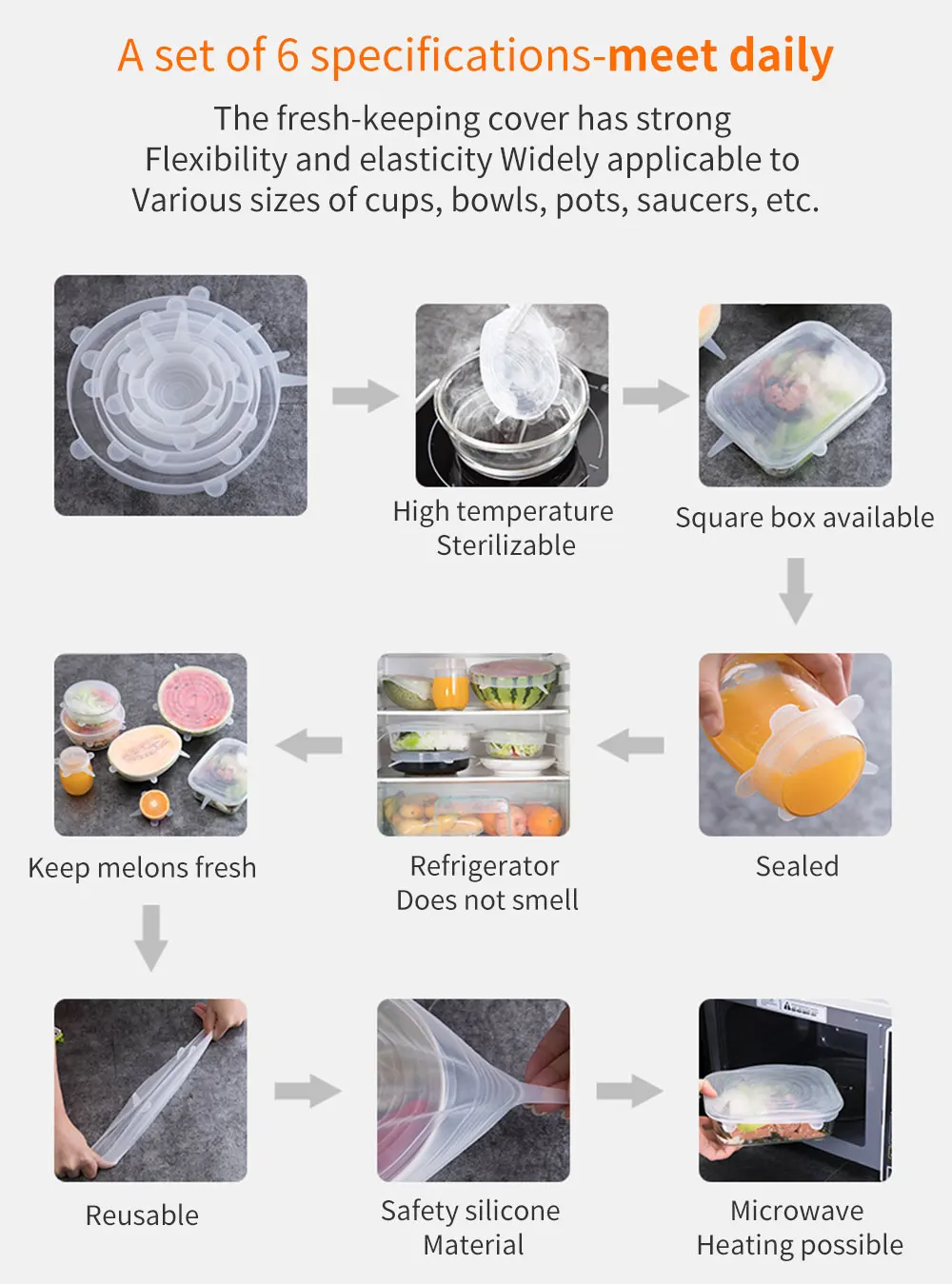 A set of 6 specifications-meet daily

The fresh-keeping cover has strong Flexibility and elasticity Widely applicable to Various sizes of cups, bowls, pots, saucers, etc.

High temperature Sterilizable

Square box available

Sealed

Refrigerator Does not smell

Keep melons fresh

Reusable

Safety silicone Material

Microwave Heating possible