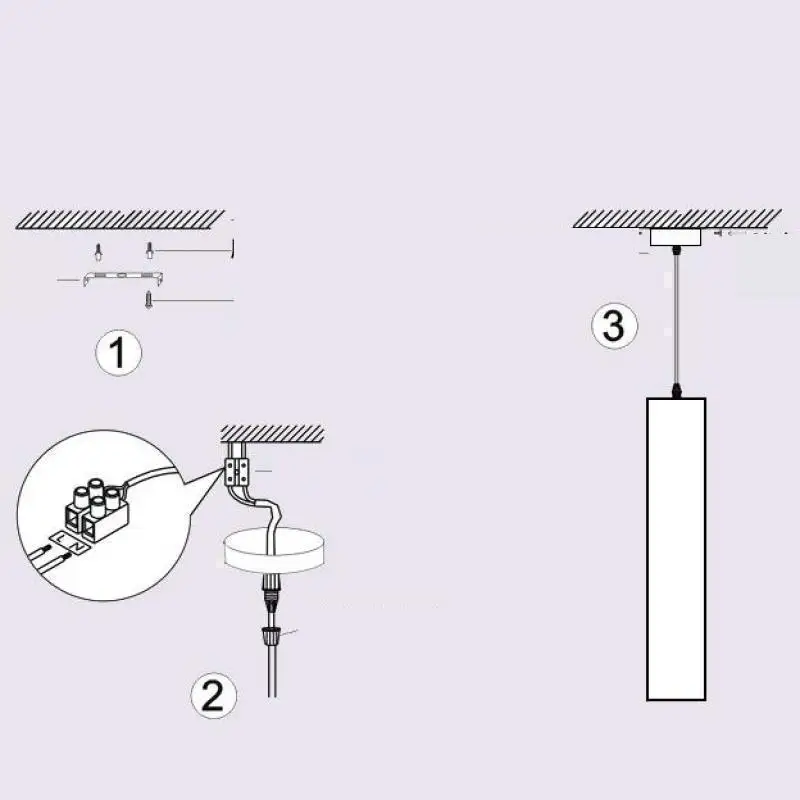 1

2

3