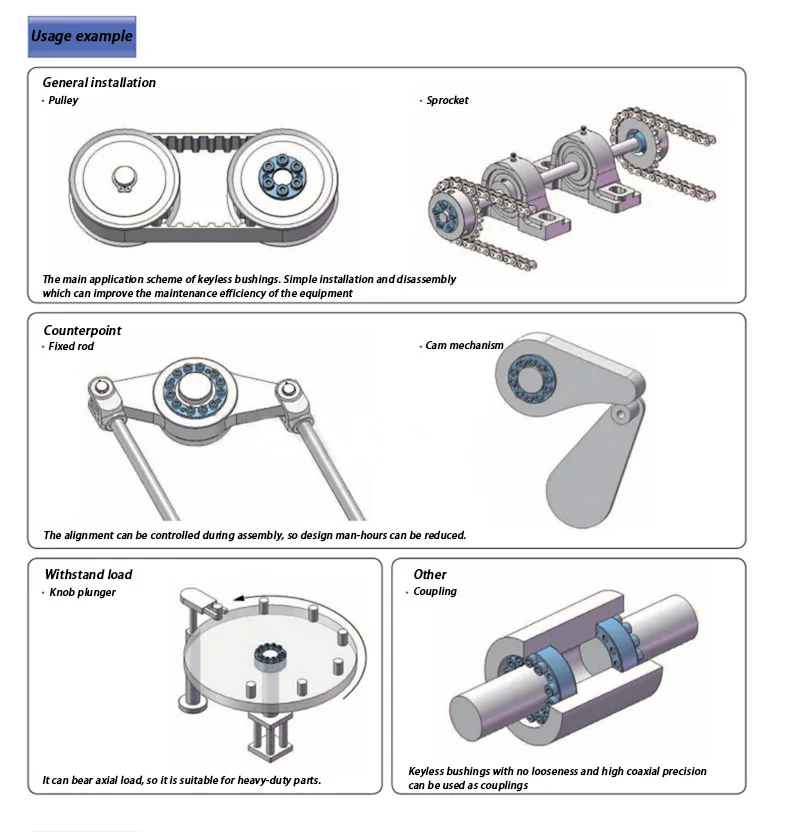 Usage example

General installation

· Pulley

· Sprocket

The main application scheme of keyless bushings. Simple installation and disassembly which can improve the maintenance efficiency of the equipment

Counterpoint

· Fixed rod

· Cam mechanism

The alignment can be controlled during assembly, so design man-hours can be reduced.

Withstand load

· Knob plunger

It can bear axial load, so it is suitable for heavy-duty parts.

Other

· Coupling

Keyless bushings with no looseness and high coaxial precision can be used as couplings