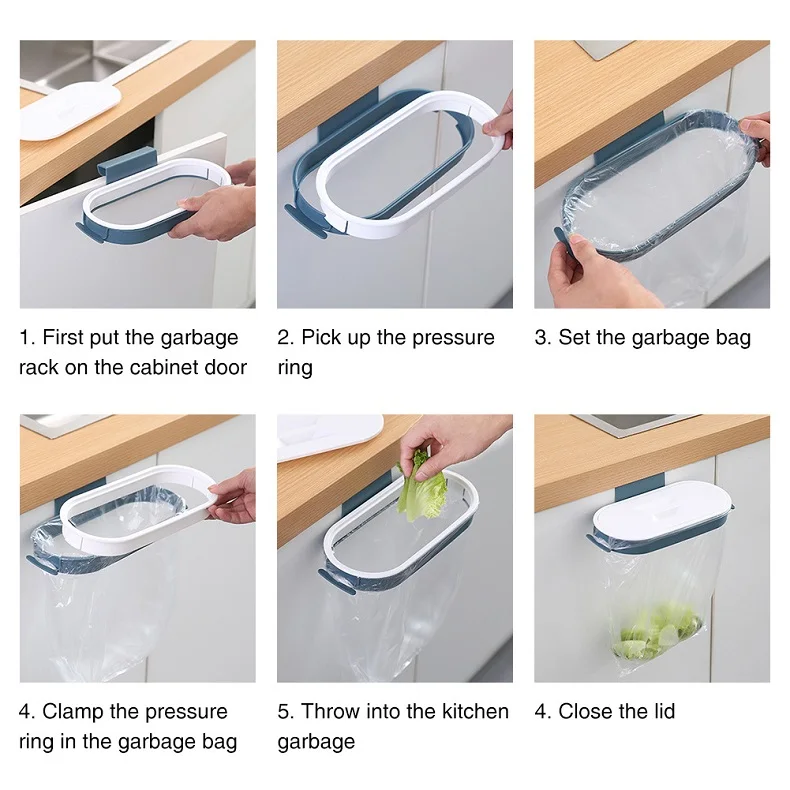 1. First put the garbage rack on the cabinet door

2. Pick up the pressure ring

3. Set the garbage bag

4. Clamp the pressure ring in the garbage bag

5. Throw into the kitchen garbage

4. Close the lid