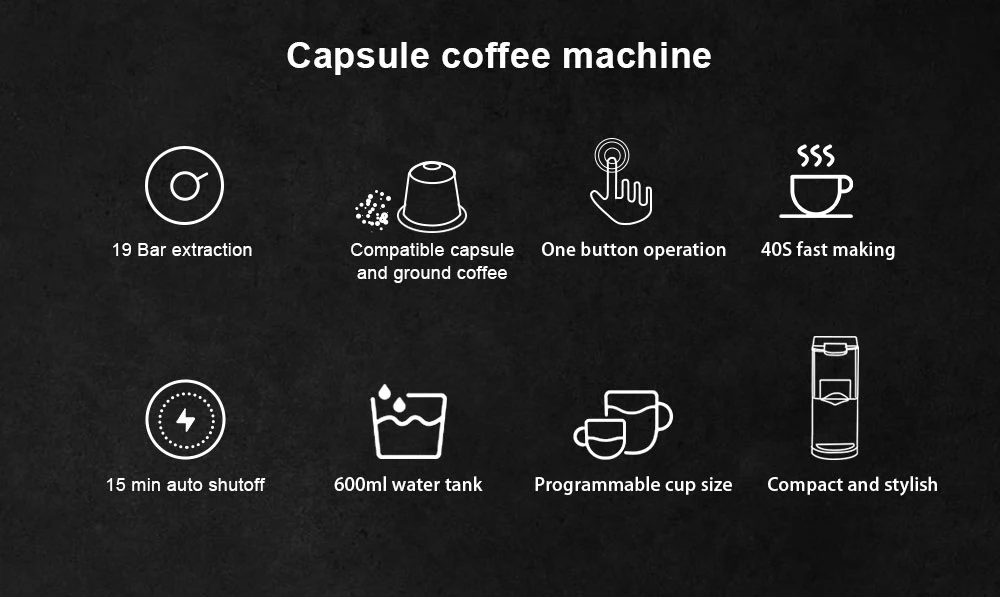 Capsule coffee machine

19 Bar extraction

Compatible capsule and ground coffee

One button operation

40S fast making

15 min auto shutoff

600ml water tank

Programmable cup size

Compact and stylish