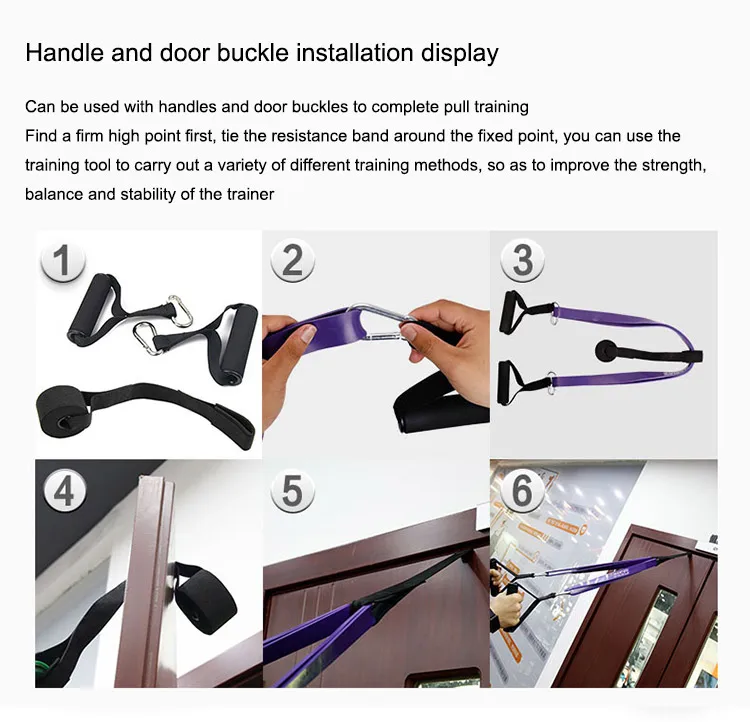 Handle and door buckle installation display

Can be used with handles and door buckles to complete pull training
Find a firm high point first, tie the resistance band around the fixed point, you can use the training tool to carry out a variety of different training methods, so as to improve the strength, balance and stability of the trainer

1

2

3

4

5

6