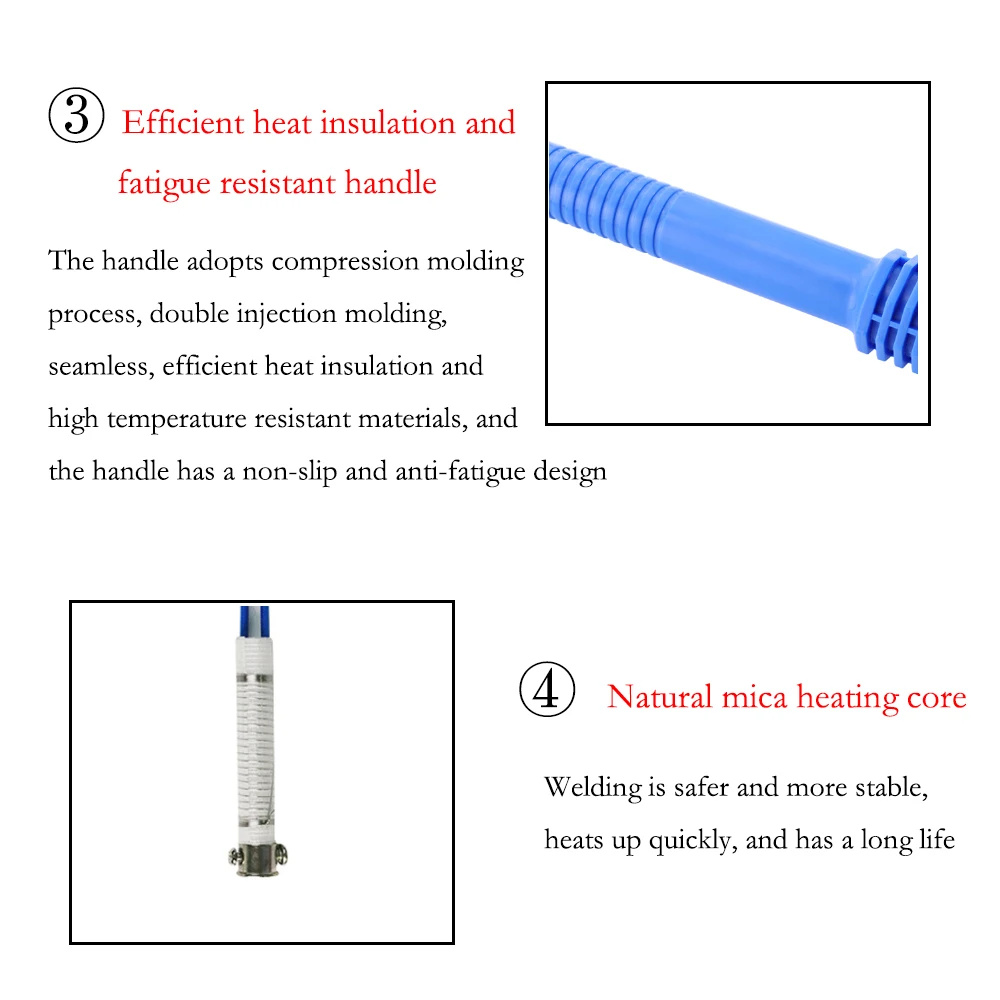 ③ Efficient heat insulation and fatigue resistant handle

The handle adopts compression molding process, double injection molding, seamless, efficient heat insulation and high temperature resistant materials, and the handle has a non-slip and anti-fatigue design

④ Natural mica heating core

Welding is safer and more stable, heats up quickly, and has a long life