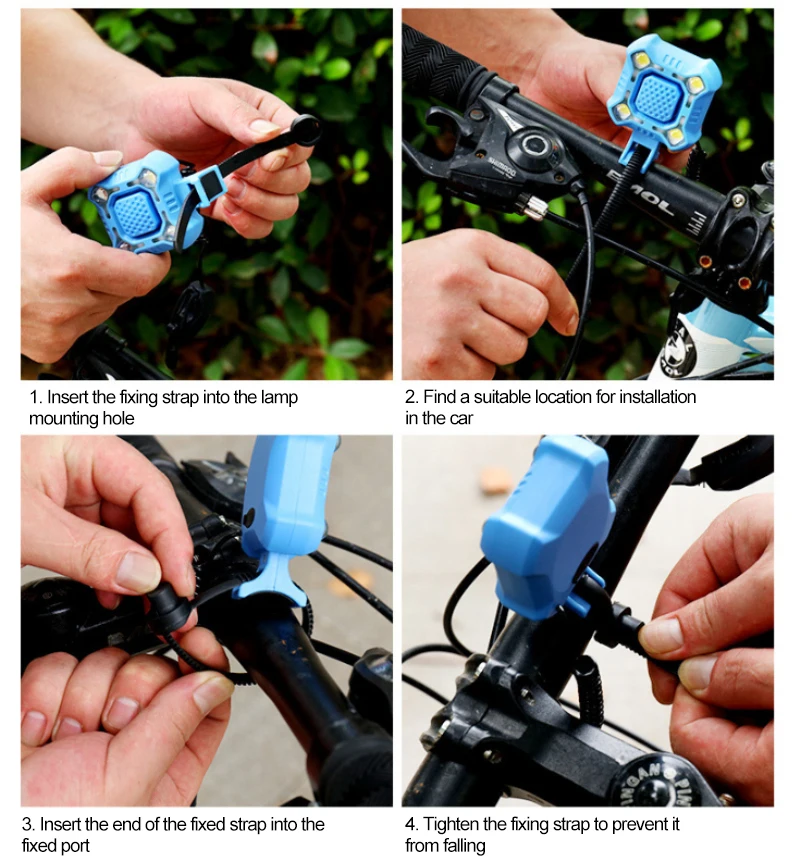 1. Insert the fixing strap into the lamp mounting hole

2. Find a suitable location for installation in the car

3. Insert the end of the fixed strap into the fixed port

4. Tighten the fixing strap to prevent it from falling