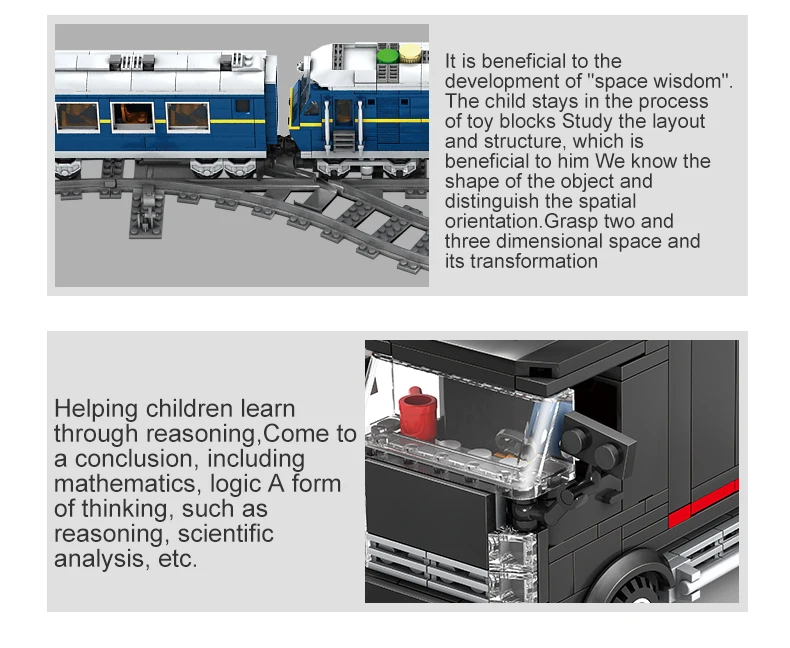 It is beneficial to the development of "space wisdom". The child stays in the process of toy blocks Study the layout and structure, which is beneficial to him We know the shape of the object and distinguish the spatial orientation.Grasp two and three dimensional space and its transformation

Helping children learn through reasoning,Come to a conclusion, including mathematics, logic A form of thinking, such as reasoning, scientific analysis, etc.